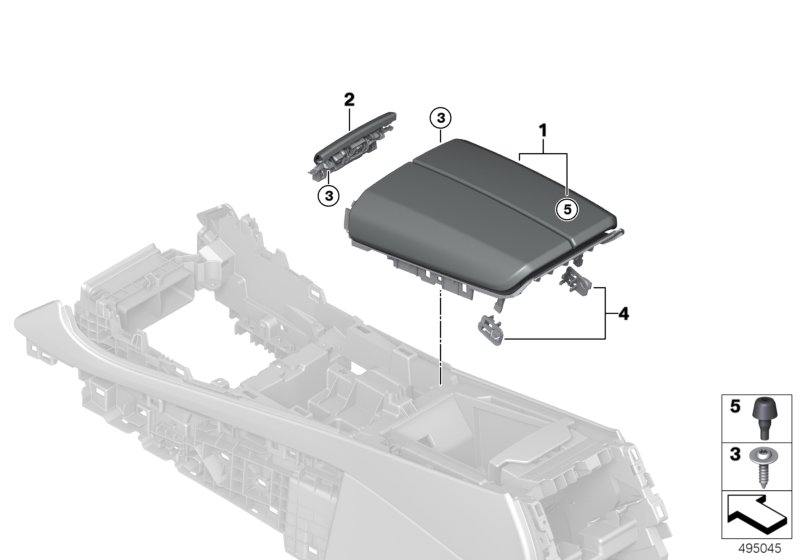 2
3
1
3
5
4
5
3
495045