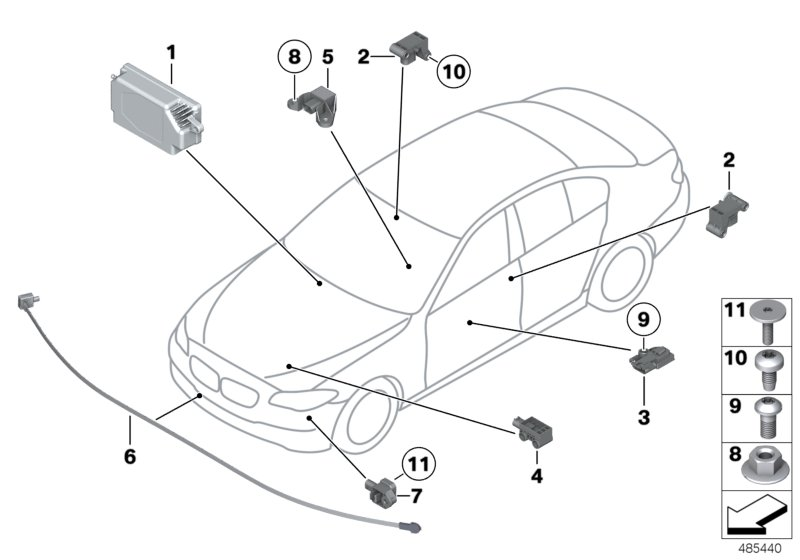 1
8
5
2
10
2
9
3
4
11
7
6
11
10
9
8
485440