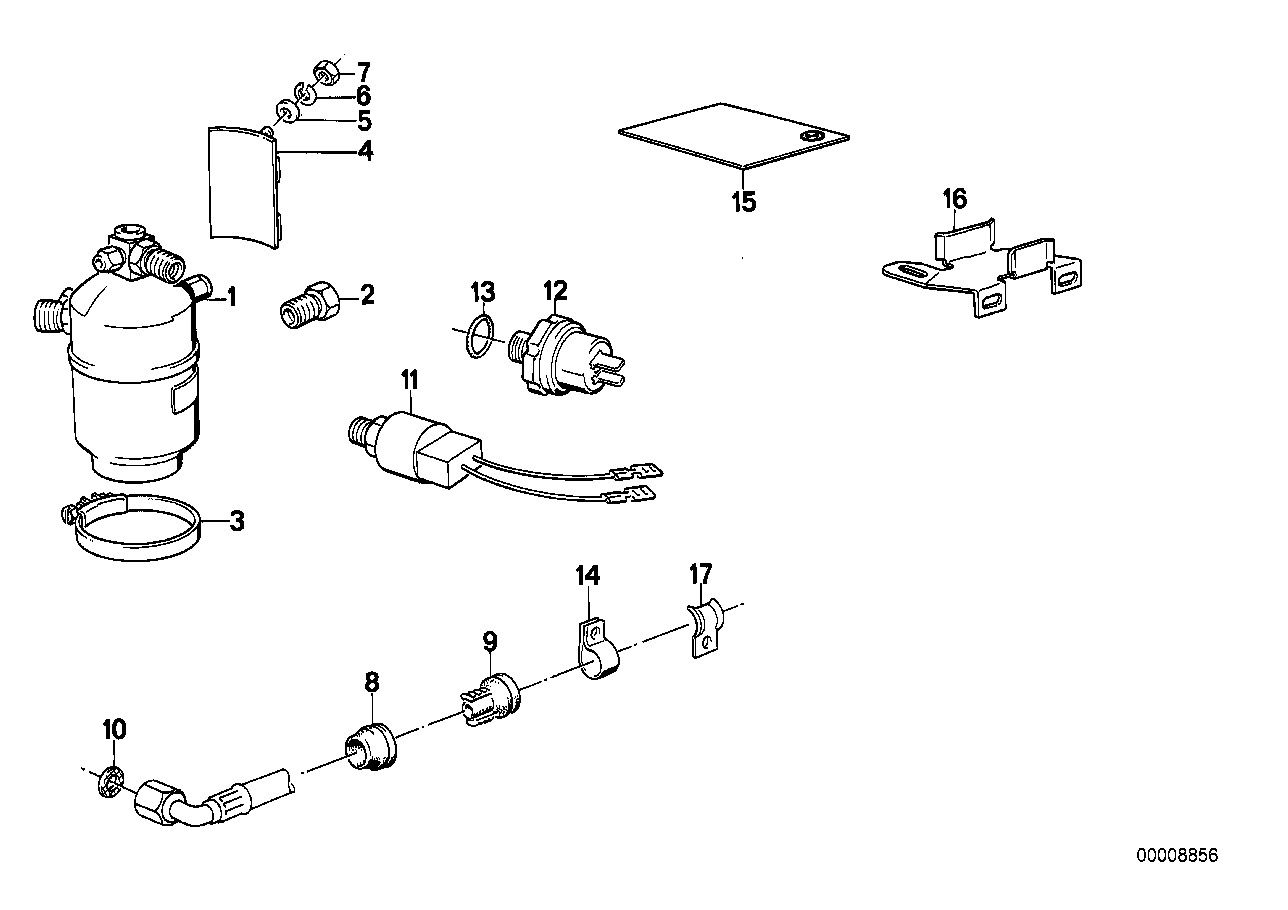 7
6
5
4
15
16
1
2
13
12
11
3
14
17
9
8
10
00008856