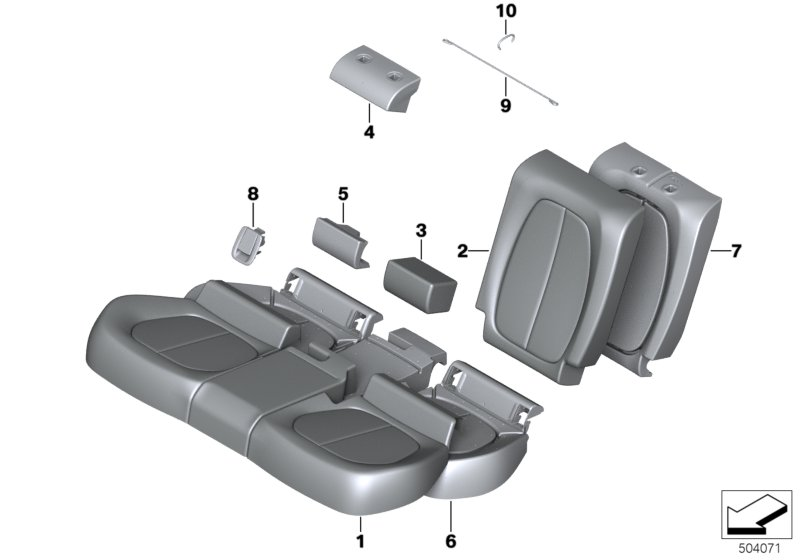 10

9

4

8

5

3

2

7

1

6

504071