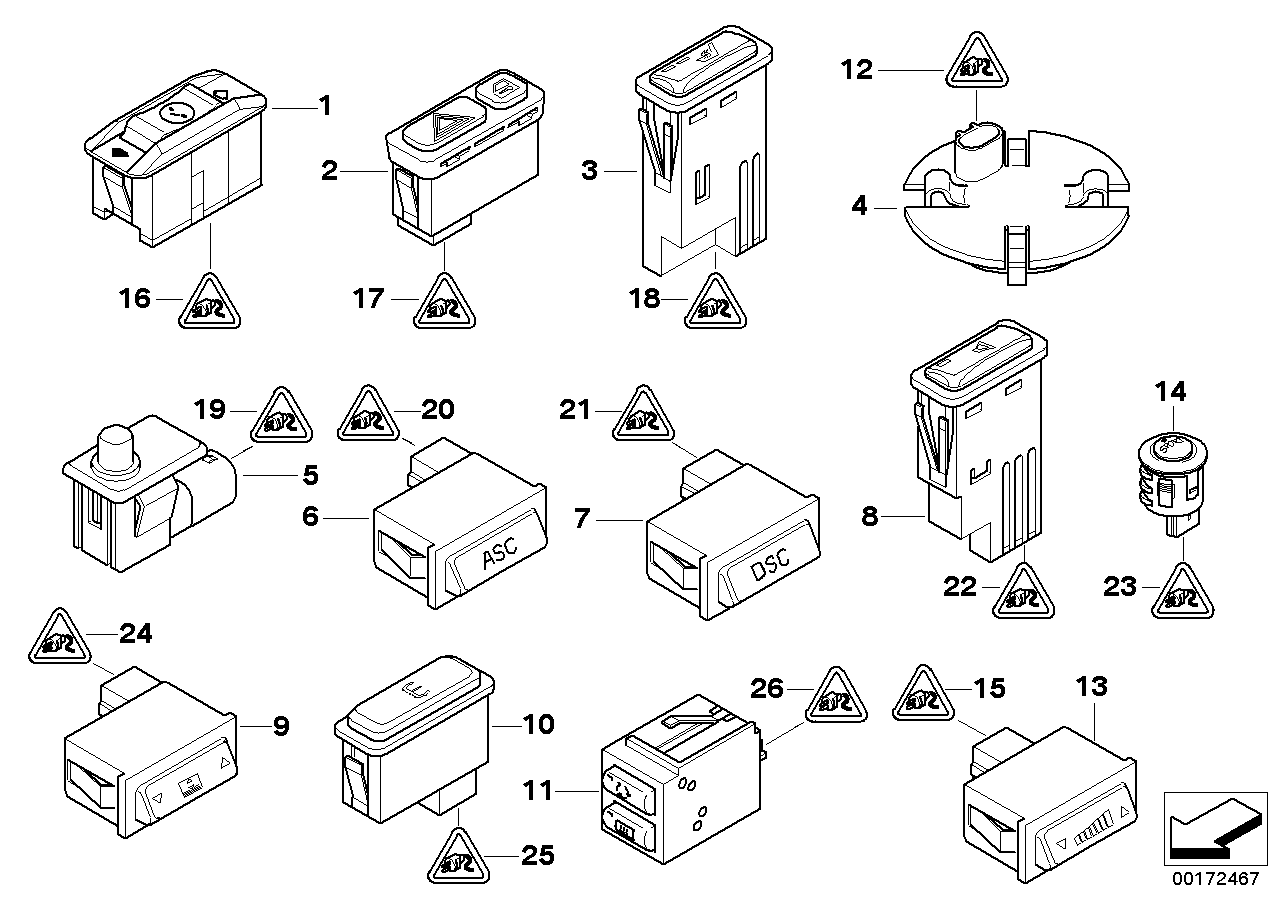 1
2
3
12
4
16
17
18
19
20
21
14
5
6
ASC
7
DSC
8
22
23
24
9
10
26
15
13
11
25
00172467