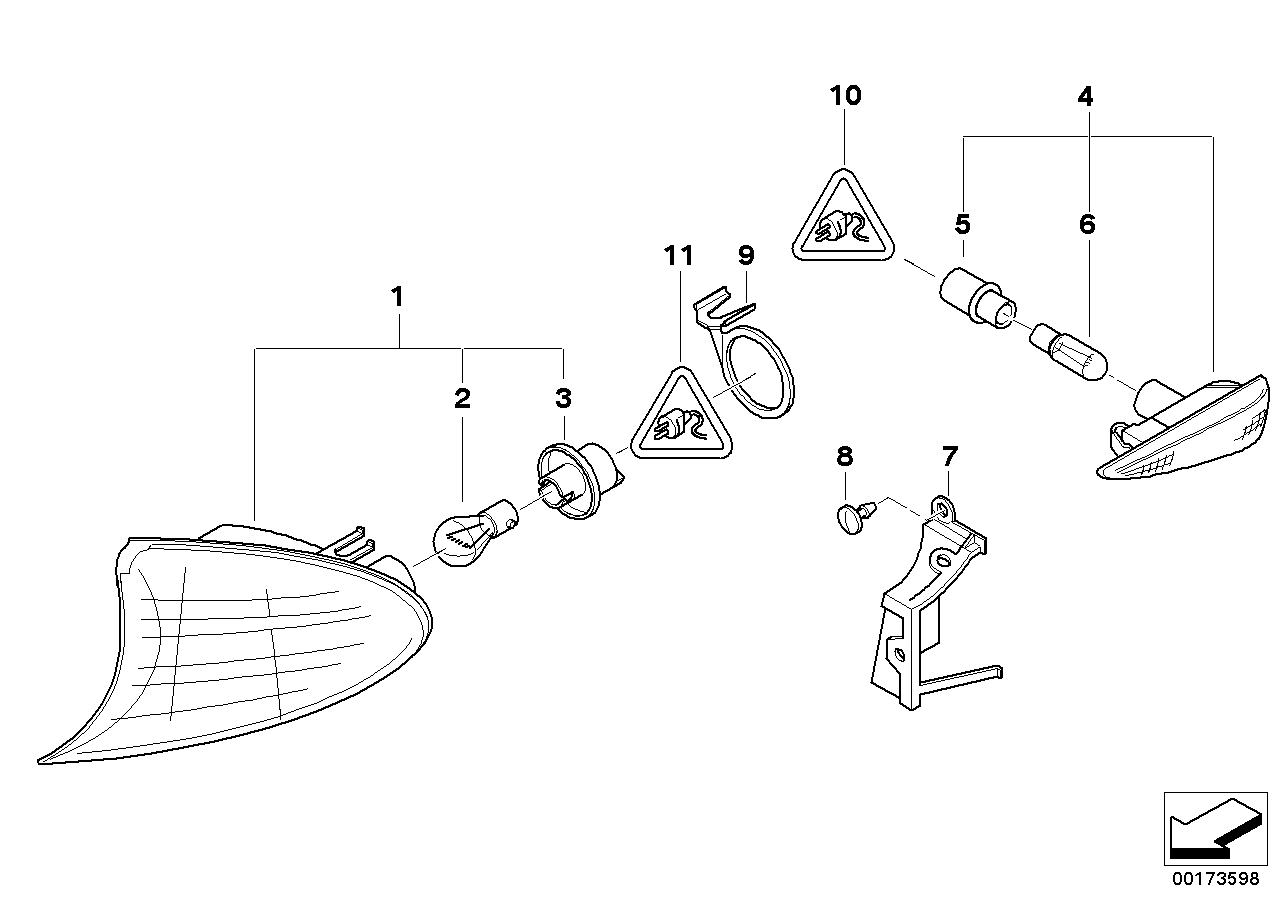 10
4
5
6
11
9
1
2
3
8
7
00173598