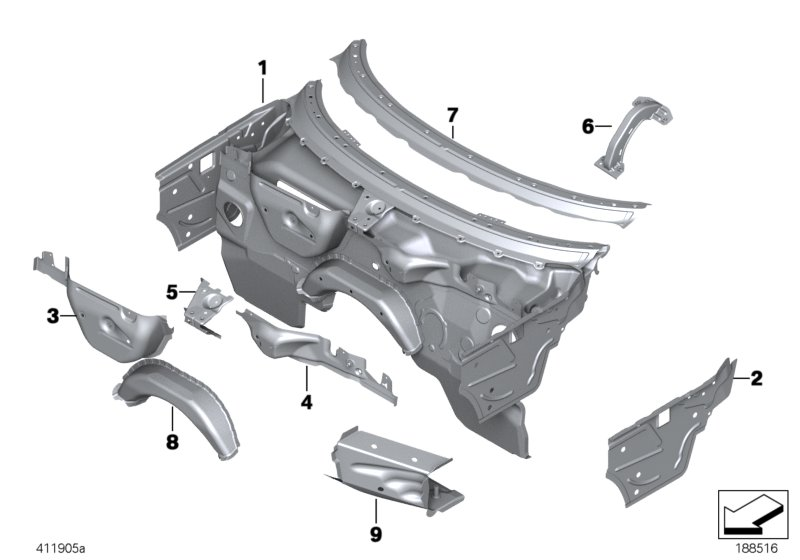 1
7
6
5
3
4
2
8
9
411905a
188516