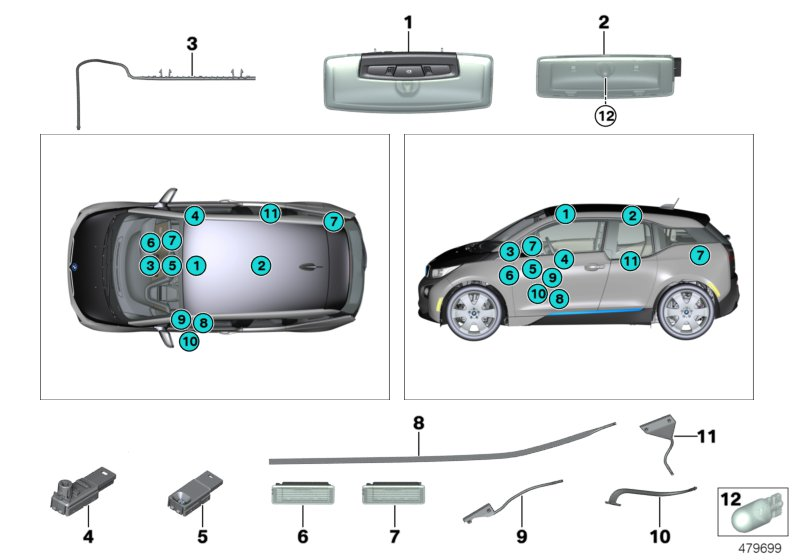 3
1
2
12
4
11
7
6
7
3
5
1
2
9
8
10
1
2
3
7
4
11
7
6
5
9
10
8
8
11
4
5
6
7
9
10
12
479699