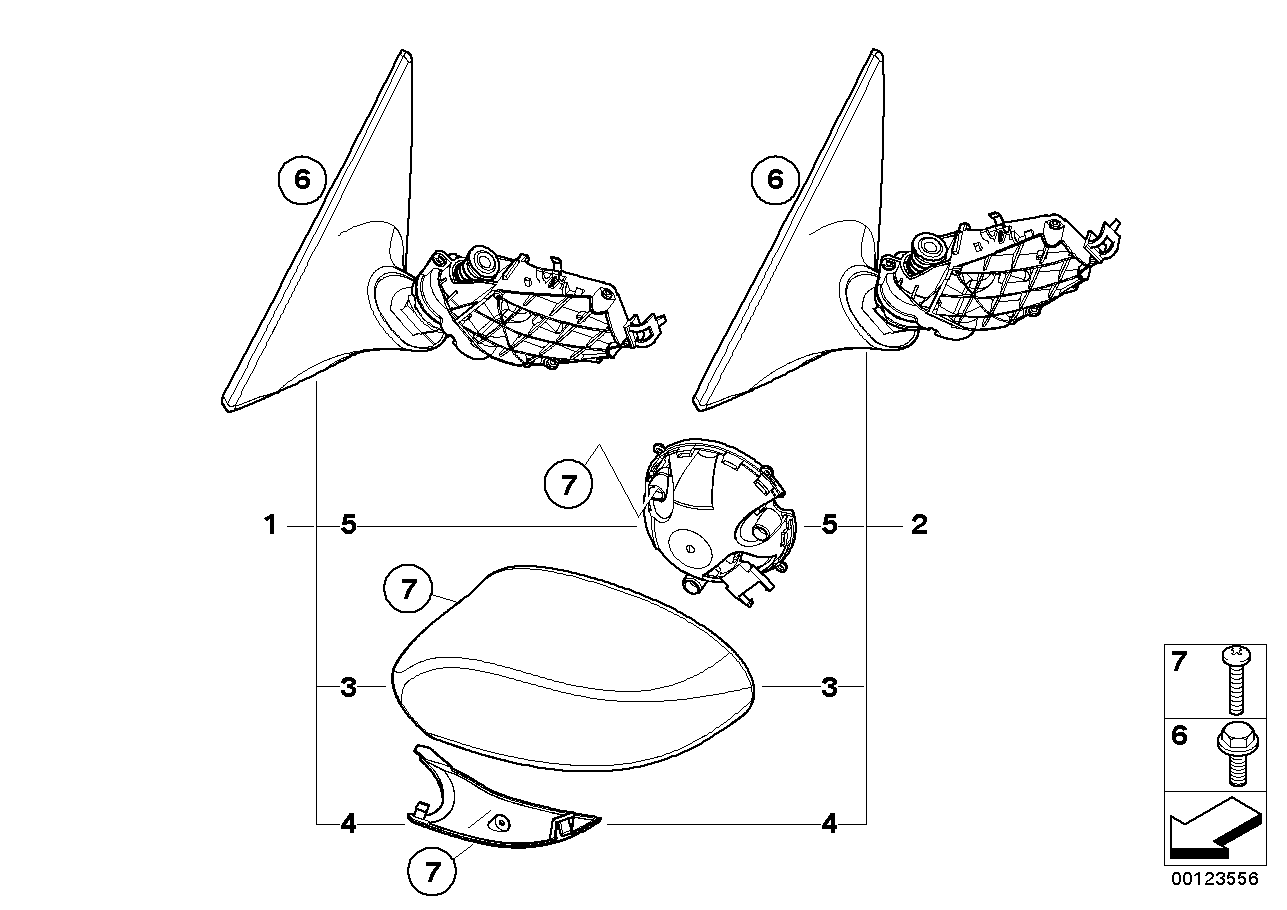 6
6
7
1
5
5
2
7
3
3
4
4
7
7
6
00123556