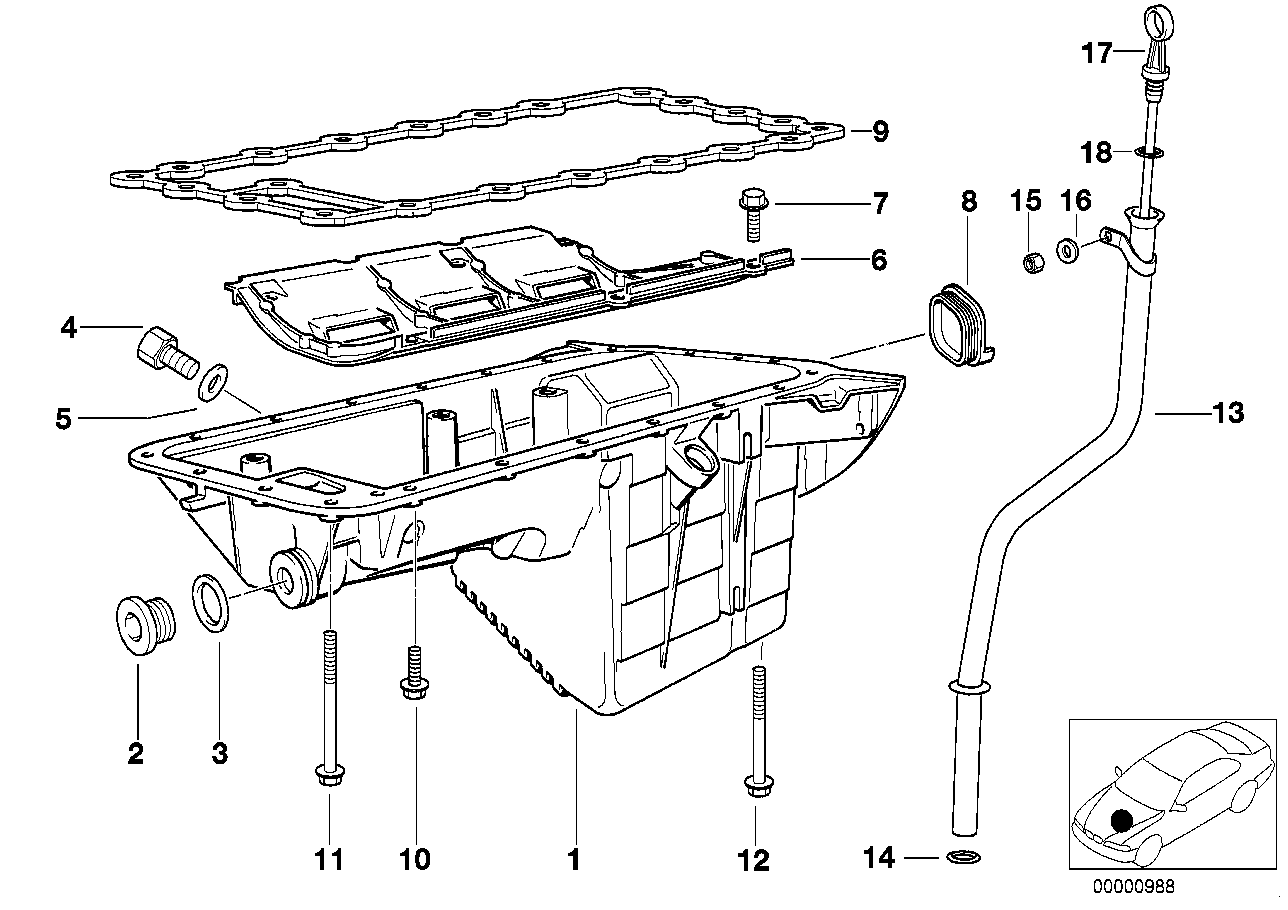 17
9
18
7
8
15
16
6
4
5
13
2
3
11
10
1
12
14
00000988