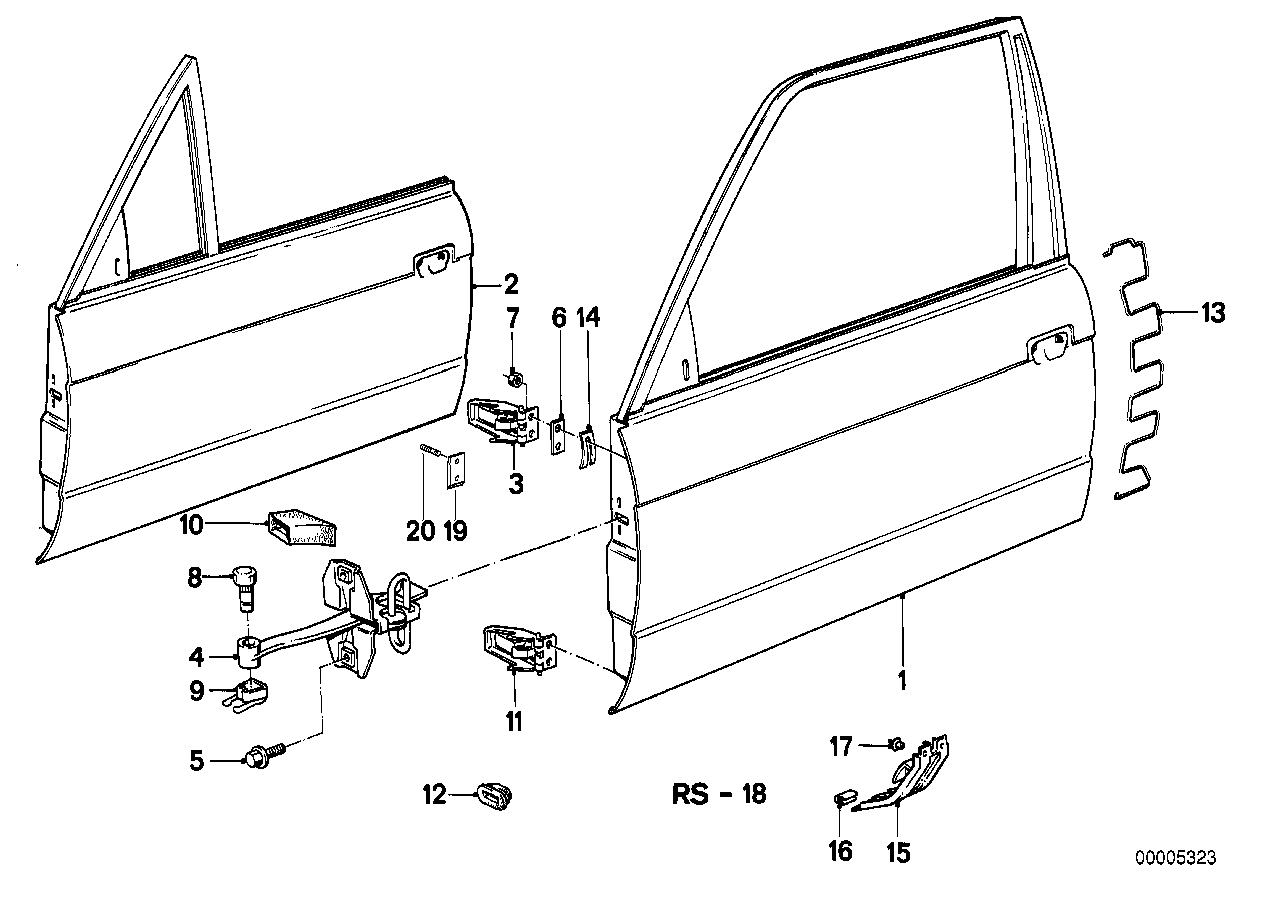 2
7
6
14
13
3
20
19
10
8
4
9
5
11
1
12
RS - 18
17
16
15
00005323