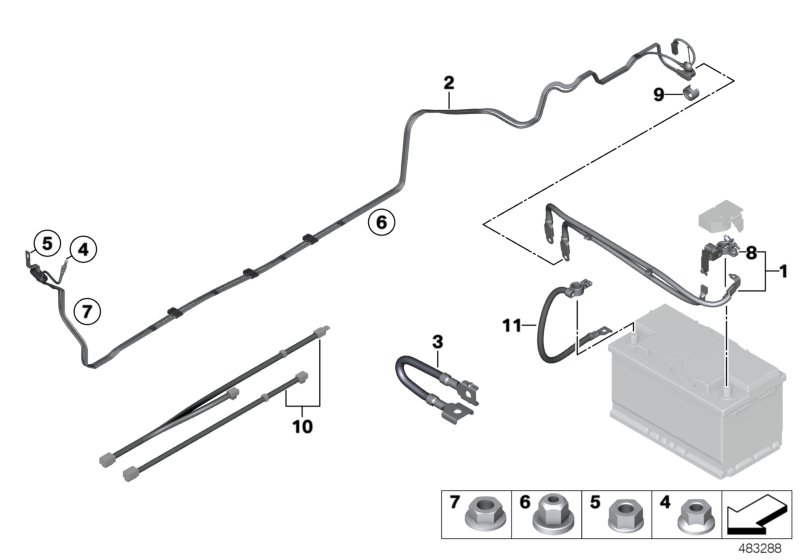 2
9
6
5
4
7
8
1
11
3
10
7
6
5
4
483288