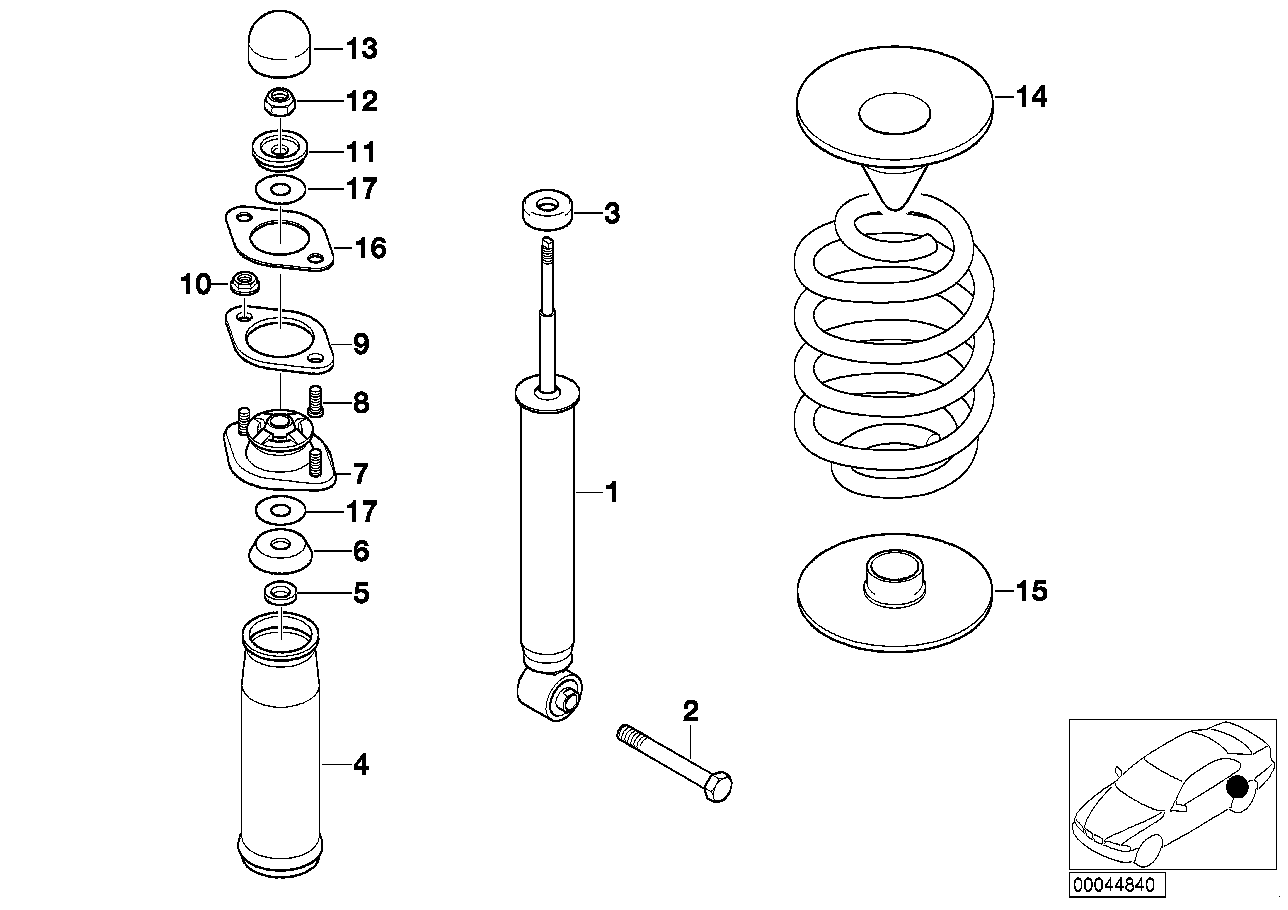 13
12
11
17
16
10
9
8
7
17
6
5
4
3
1
2
14
15
00044840