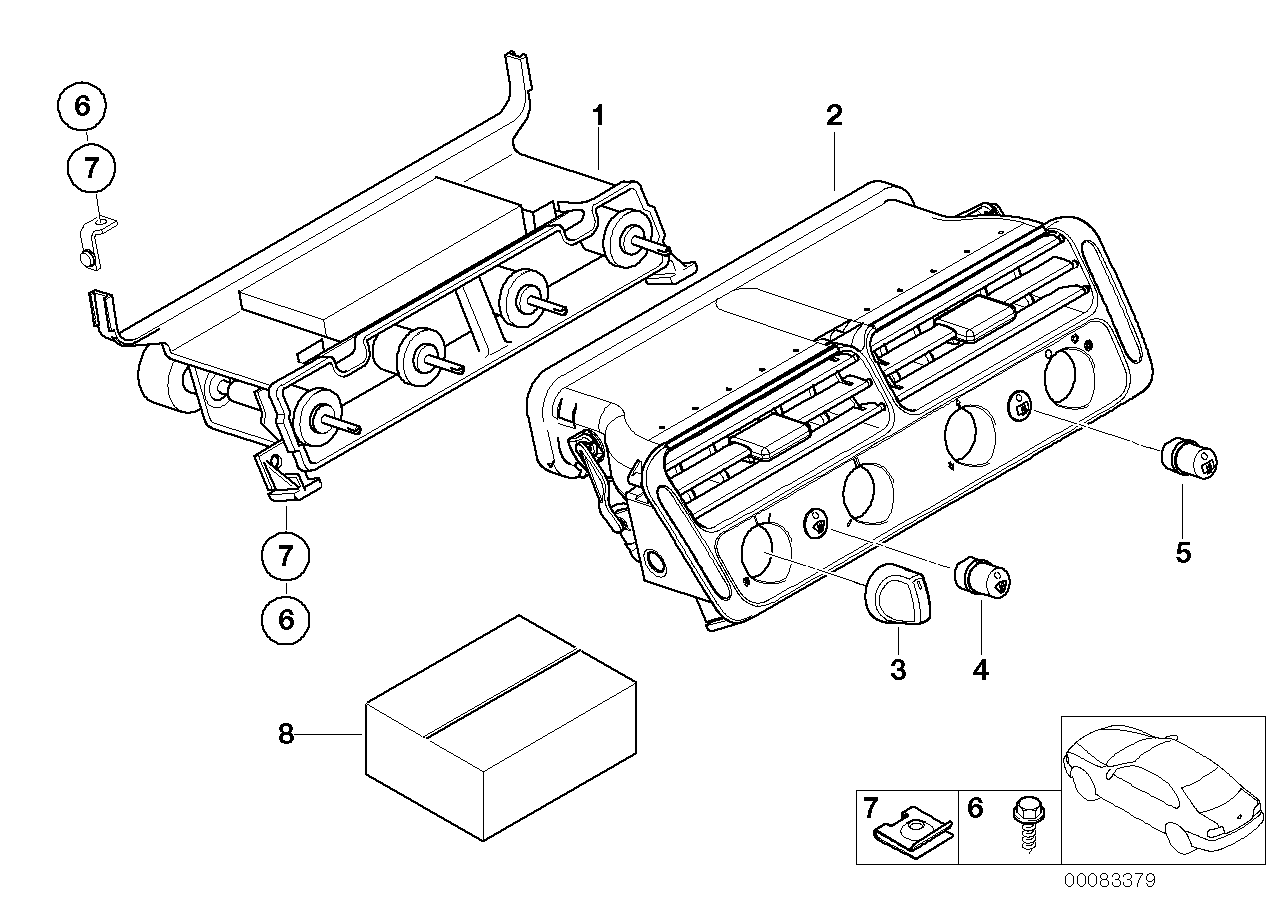 6
7
1
2
7
6
5
3
4
8
7
6
00083379