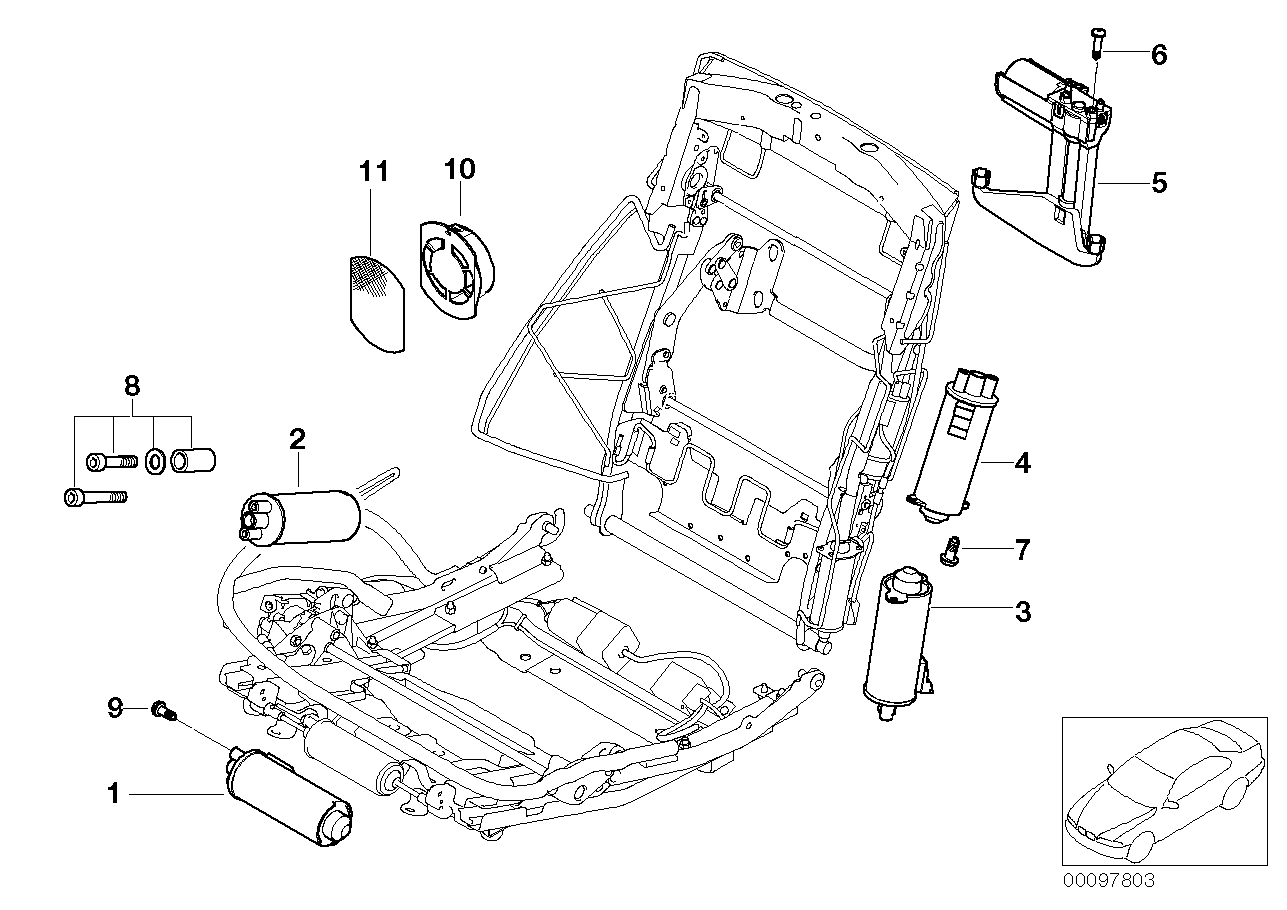 6
5
11
10
8
2
4
7
3
9
1
00097803