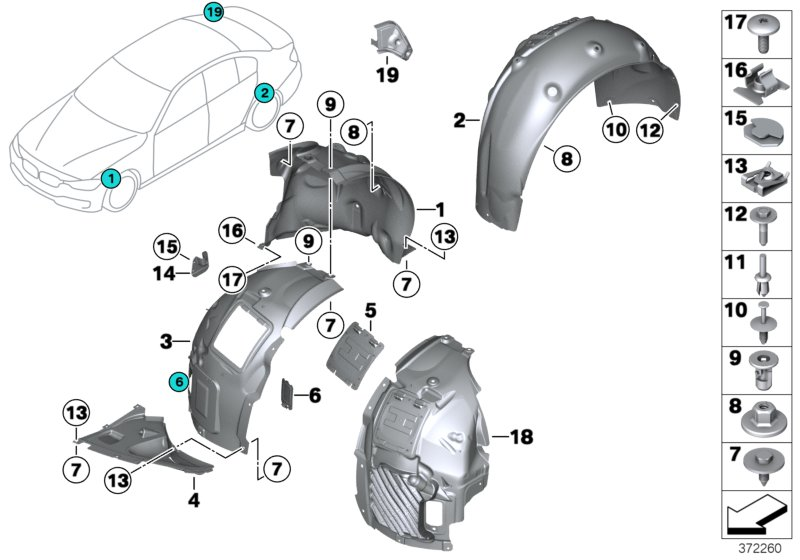 19
2
1
19
9
7
8
2
10
12
8
1
13
16
9
15
14
17
7
7
5
3
6
6
18
13
7
13
7
4
17
16
15
13
12
11
10
9
8
7
372260