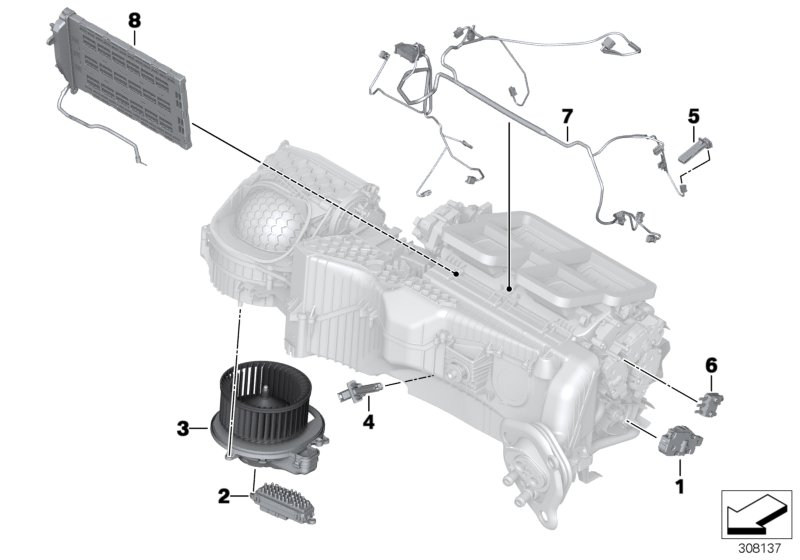 8
7
5
6
4
3
2
1
308137