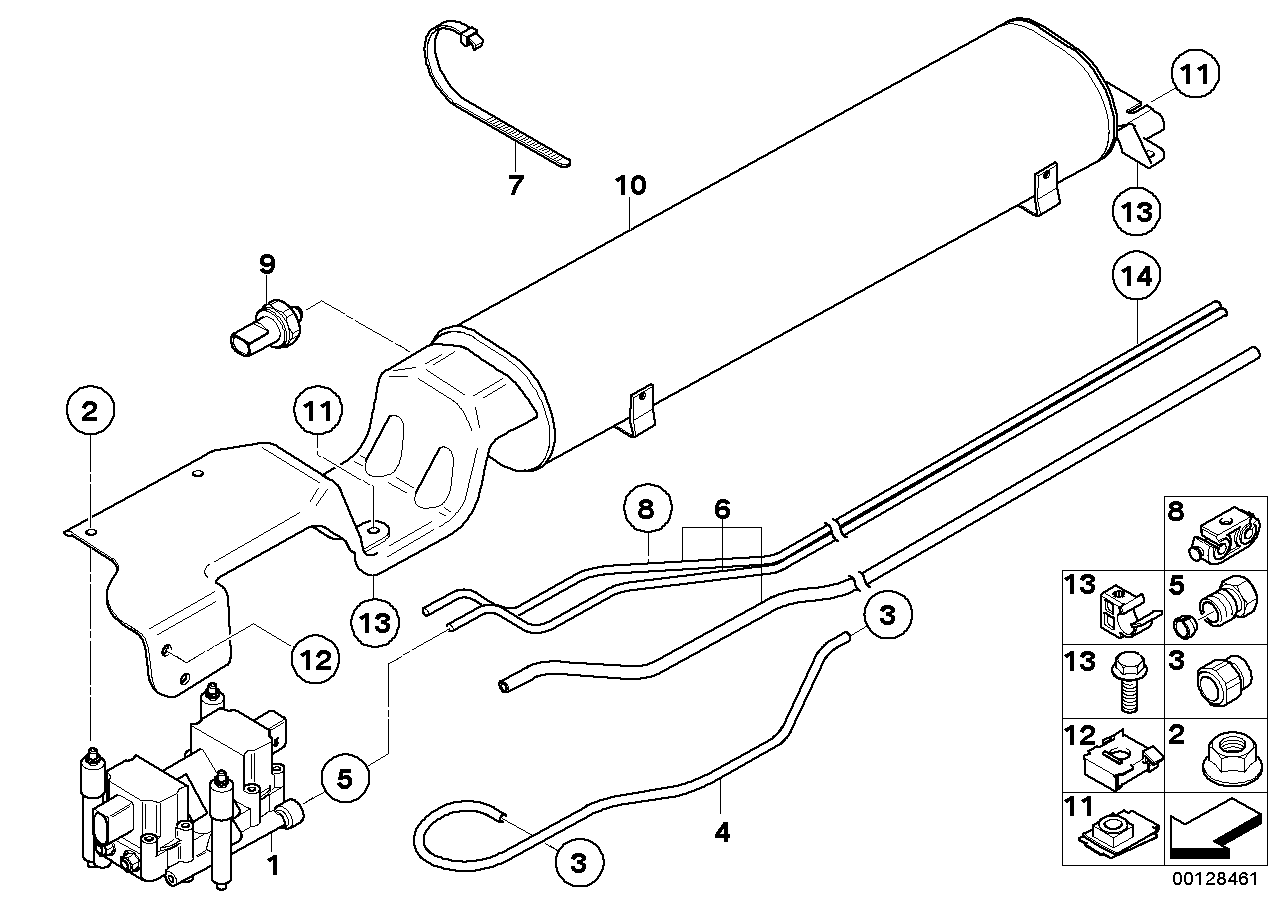 7
10
11
13
9
14
2
11
8
6
13
12
3
5
4
1
3
8
13
5
13
3
12
2
11
00128461