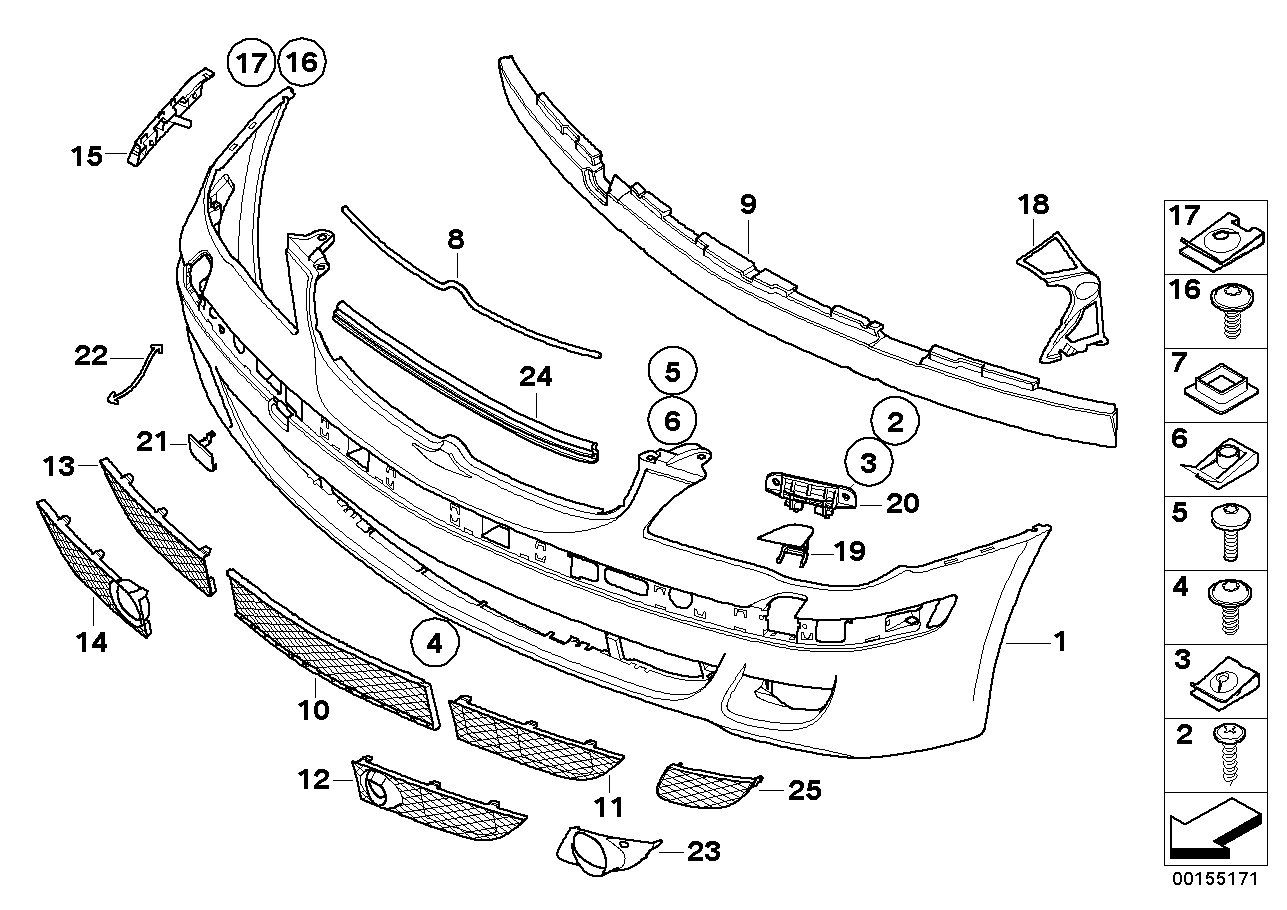 17 16
15
8
9
18
22
24
5
6
2
3
21
13
20
19
14
4
1
10
12
11
25
23
17
16
7
6
5
4
3
2
00155171