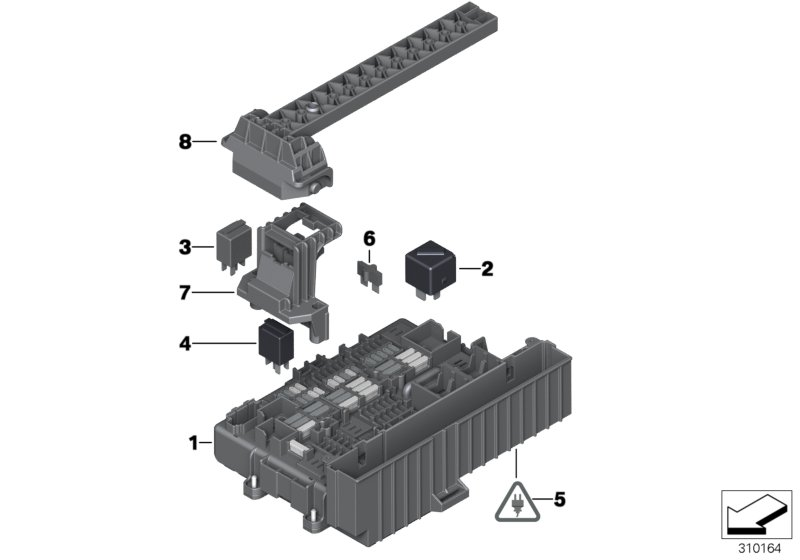 8
3
6
2
7
4
1
5
310164