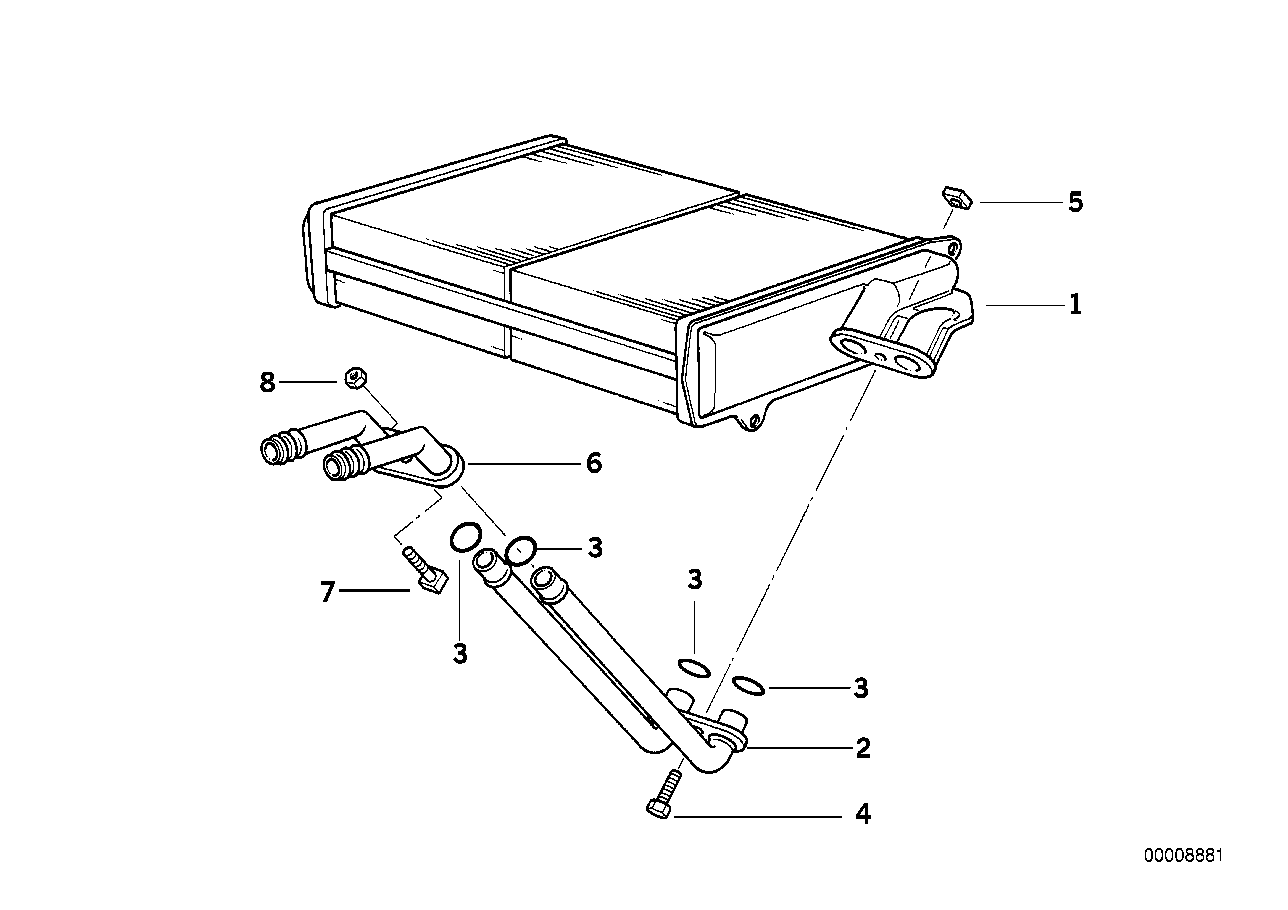 5
1
8
6
3
7
3
3
3
2
4
00008881