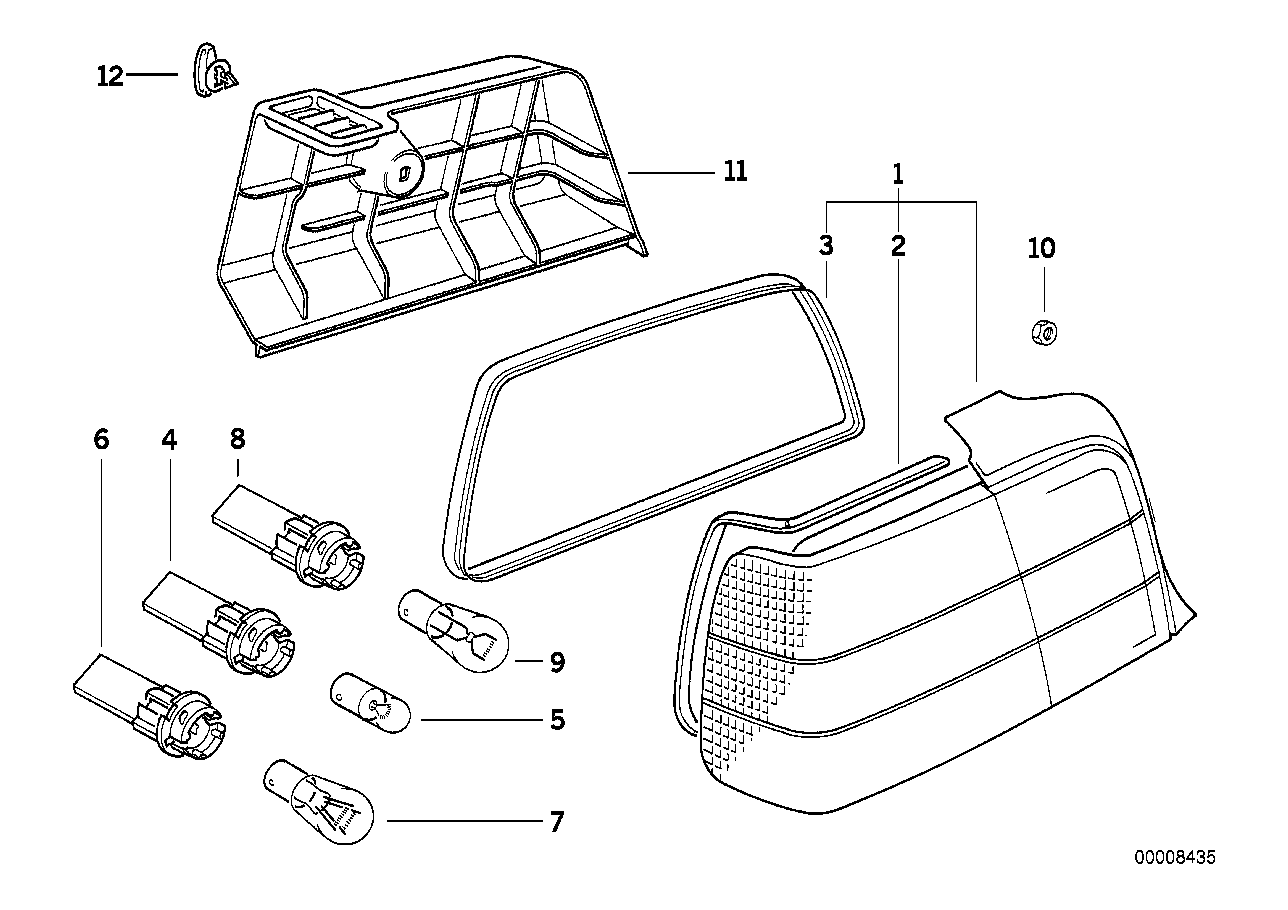 12
11
1
3
2
10
6
4
8
9
5
7
00008435