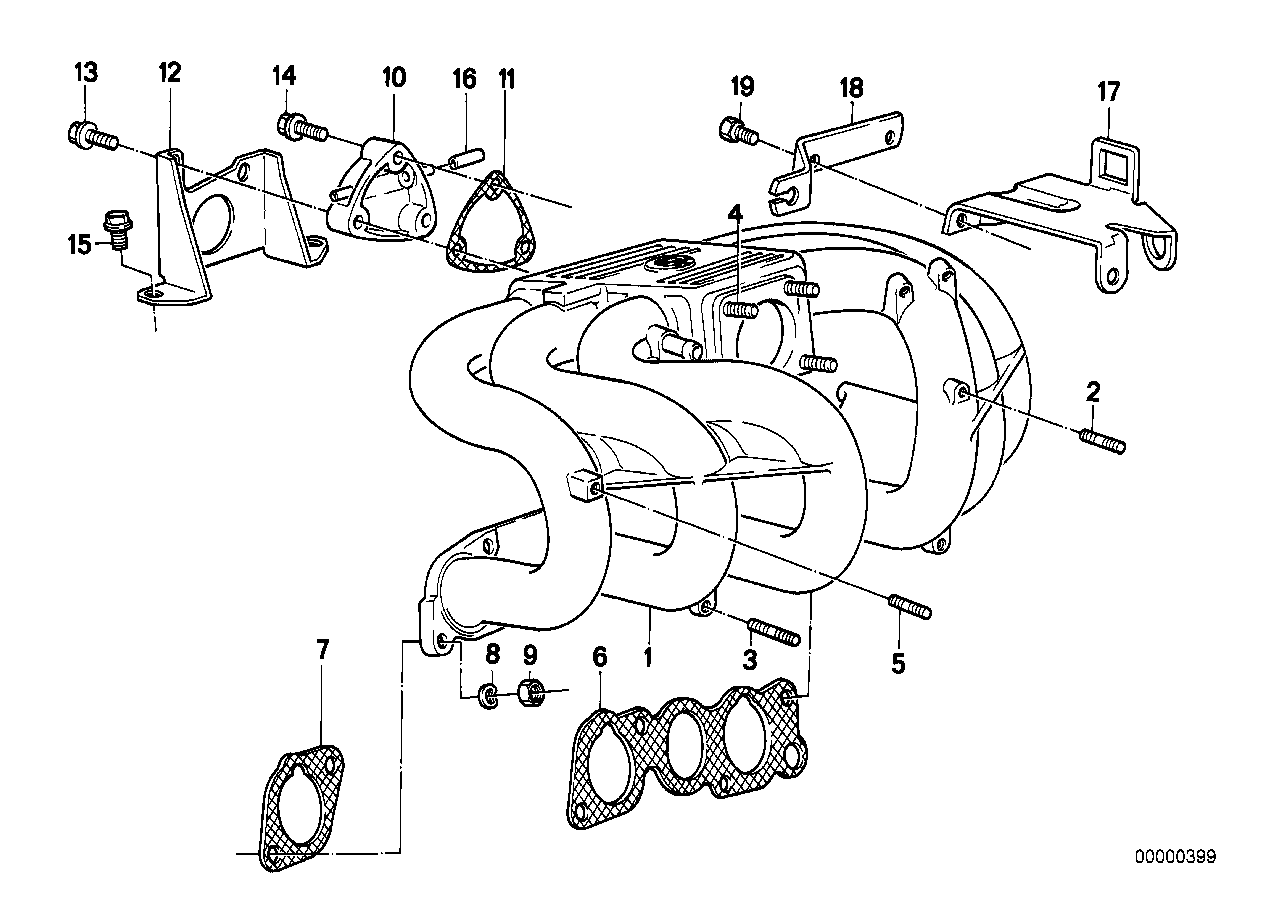 13
12
14
10
16
11
19
18
17
15
4
2
7
8
9
6
1
3
5
00000399