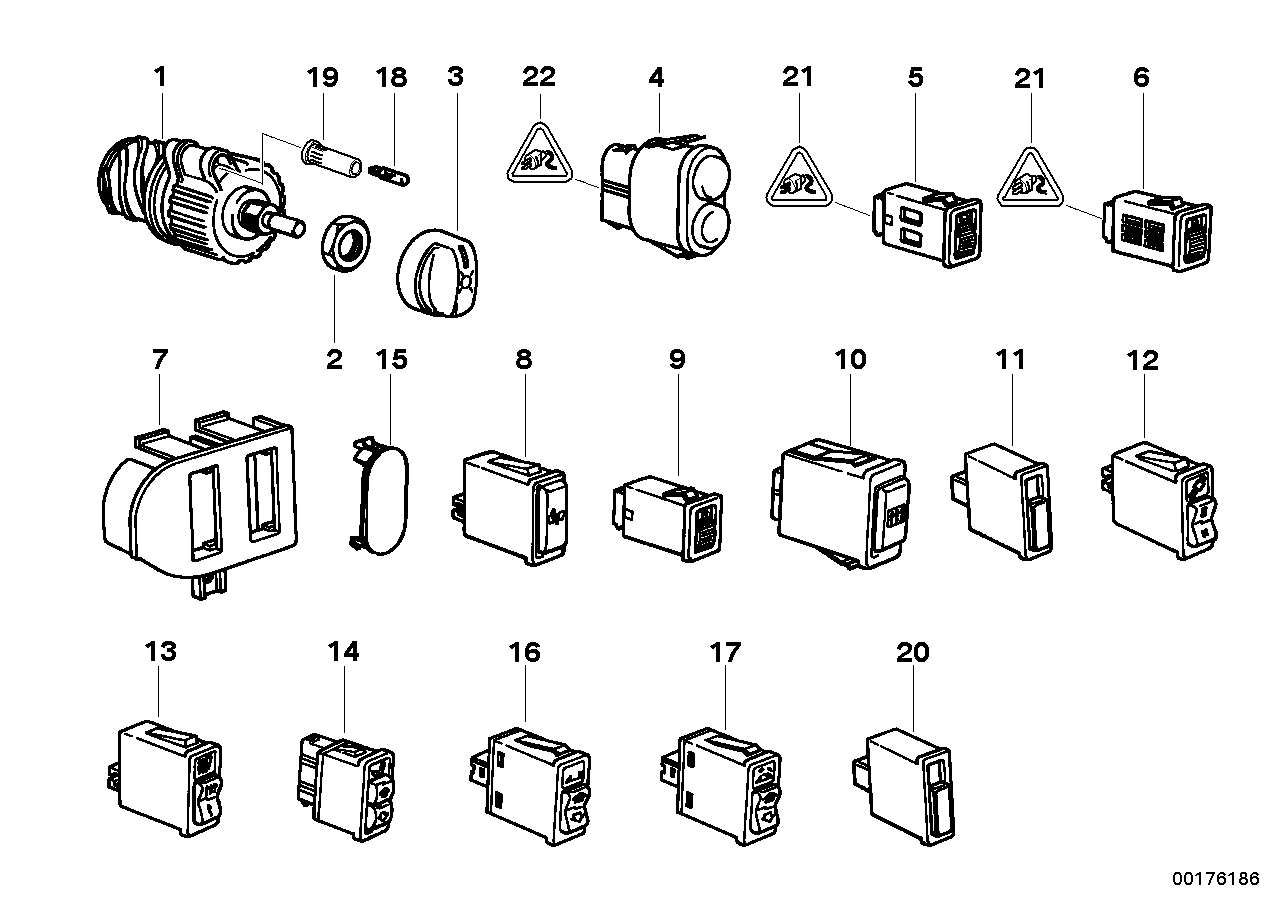 1 19 18 3 22 4 21 5 21 6

2

7 15 8 9 10 11 12

13 14 16 17 20

00176186