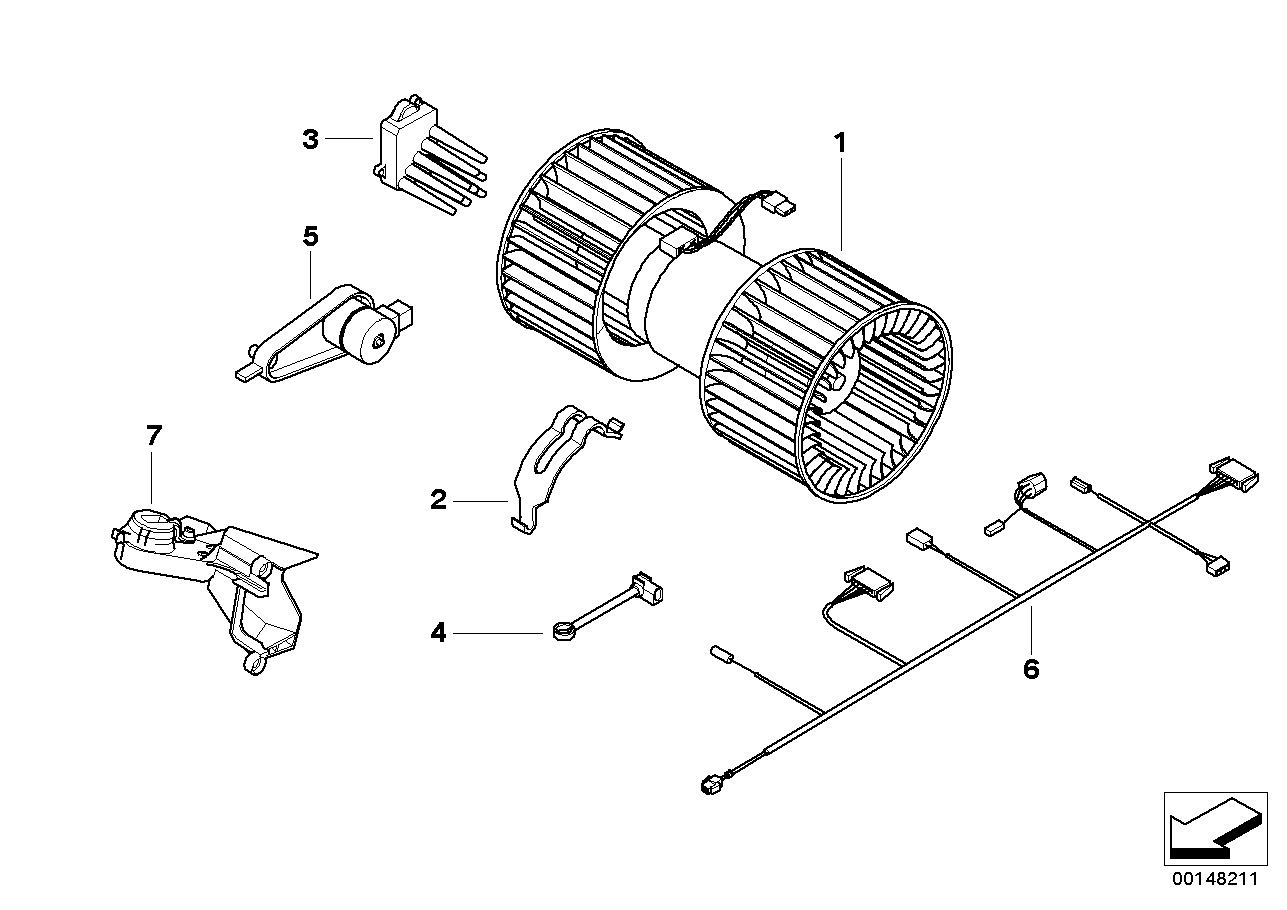 3

1

5

7

2

4

6

00148211