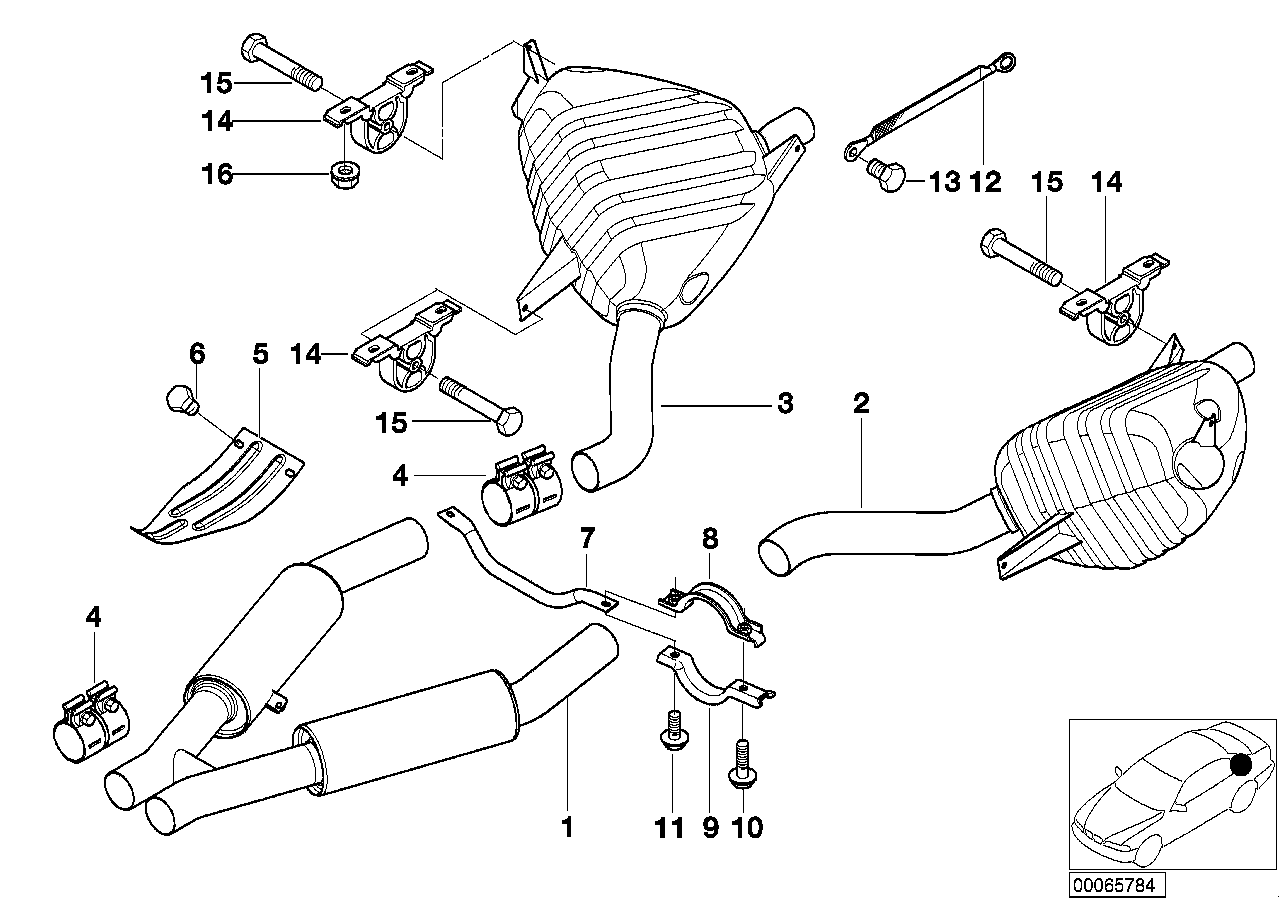 15
14
16
13
12
15
14
6
5
14
15
3
2
4
7
8
4
1
11
9
10
00065784