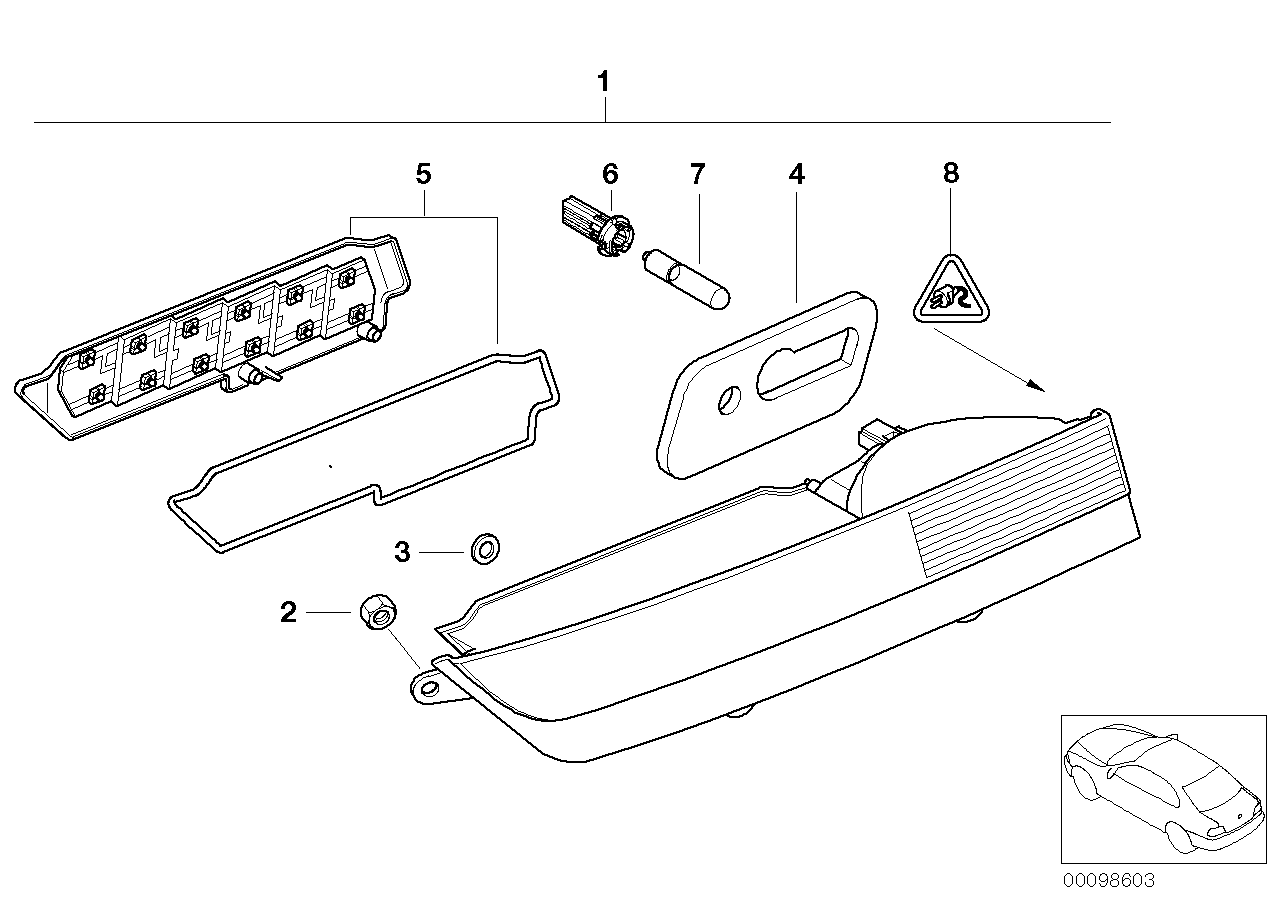 1

5

6

7

4

8

3

2

00098603