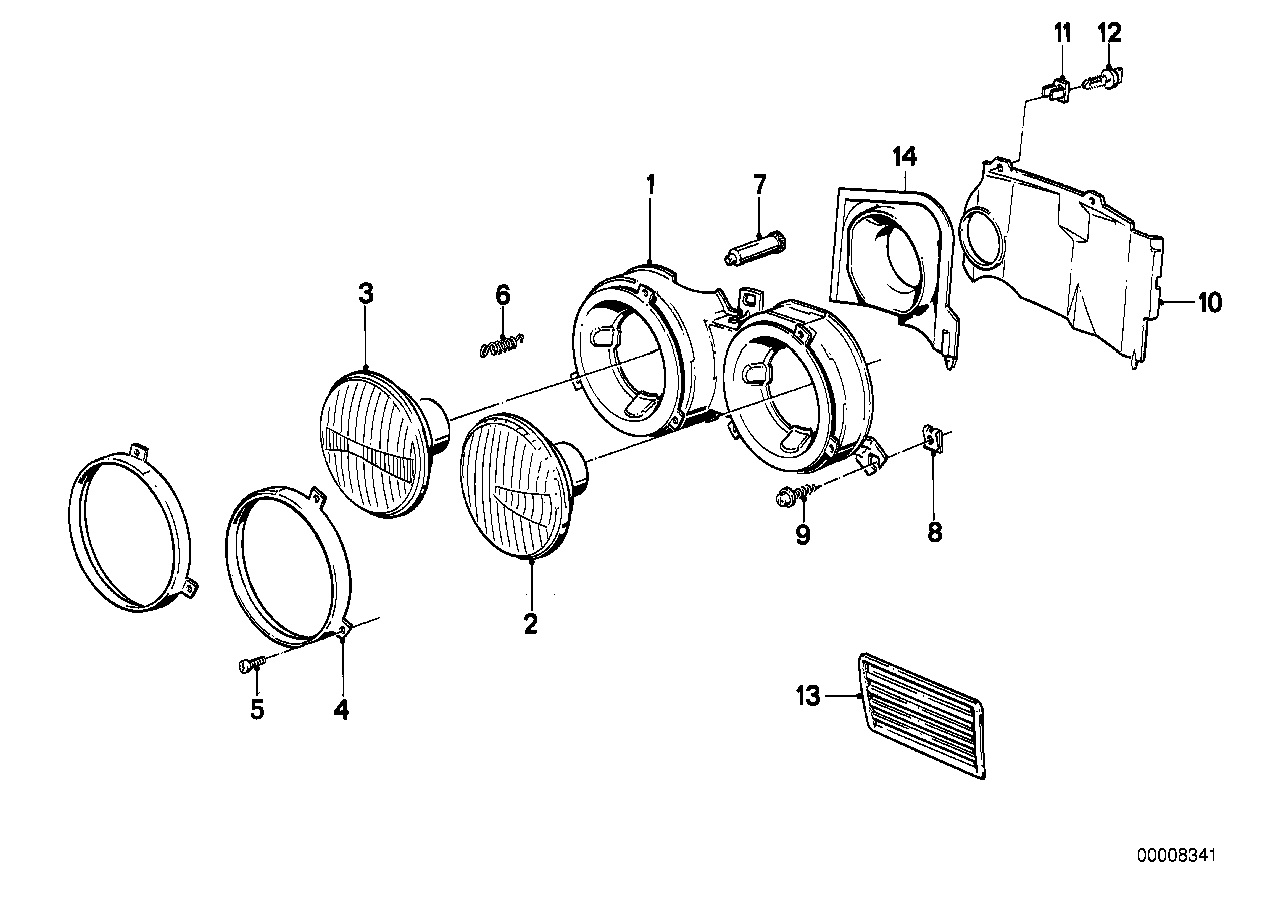 11
12
14
1
7
10
3
6
9
8
2
5
4
13
00008341