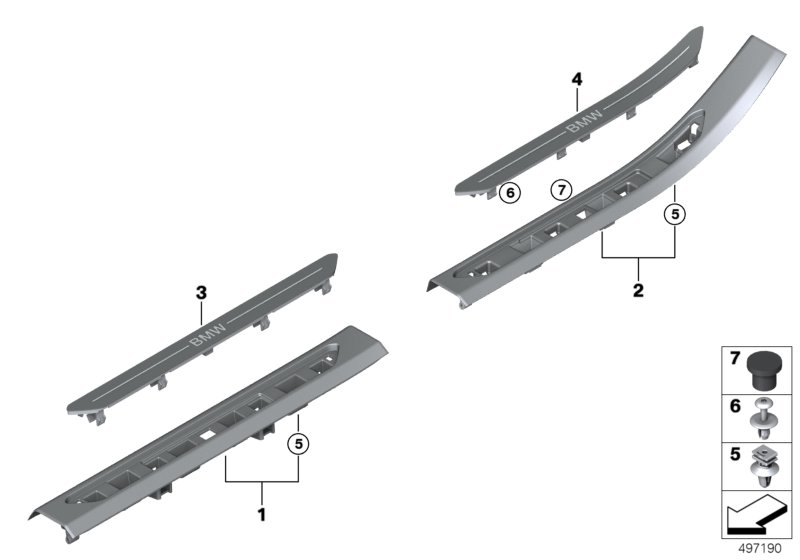 4
BMW
6
7
5
2
3
BMW
5
1
7
6
5
497190