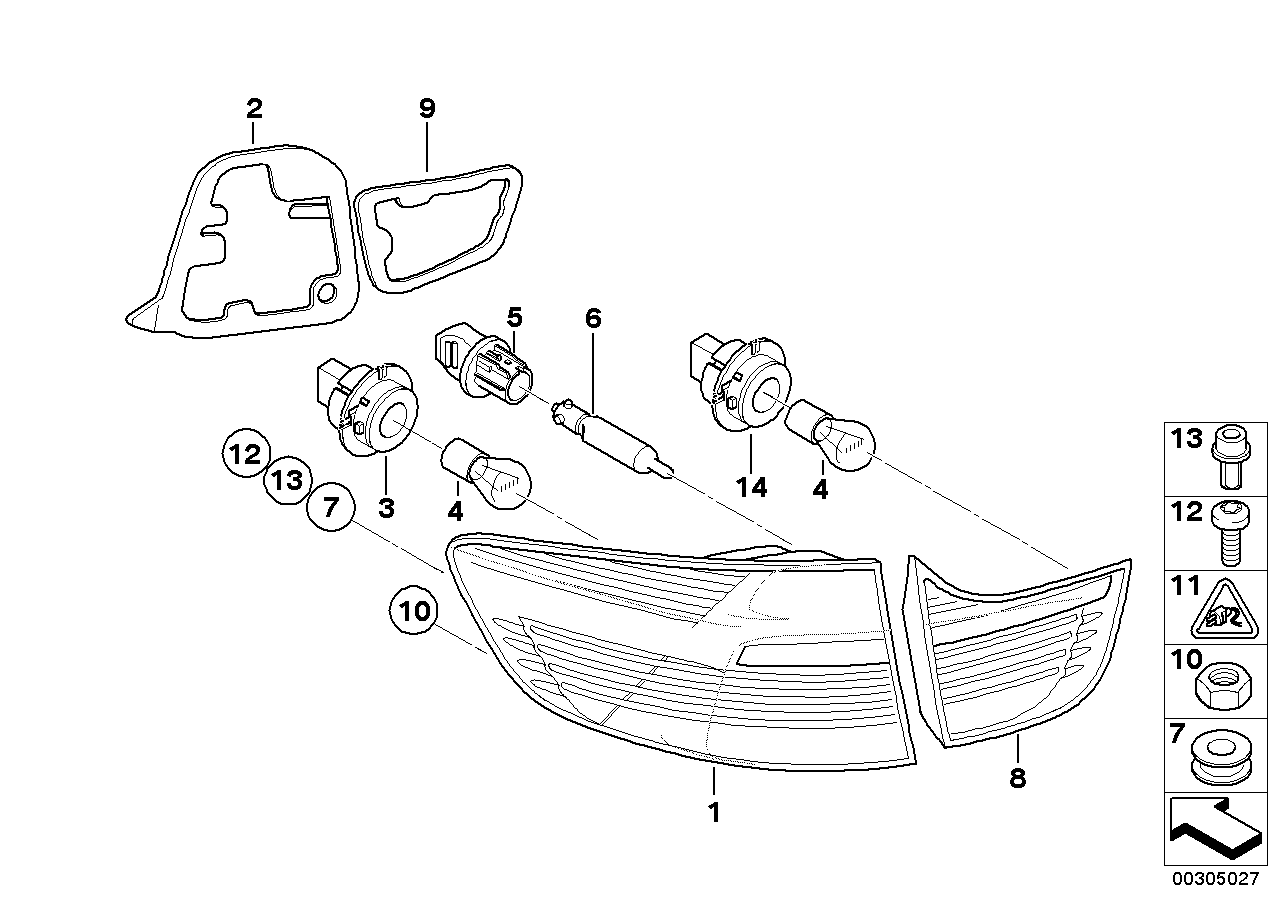 2
9
5
6
12
13
7
3
4
14
4
10
1
8
13
12
11
10
7
00305027