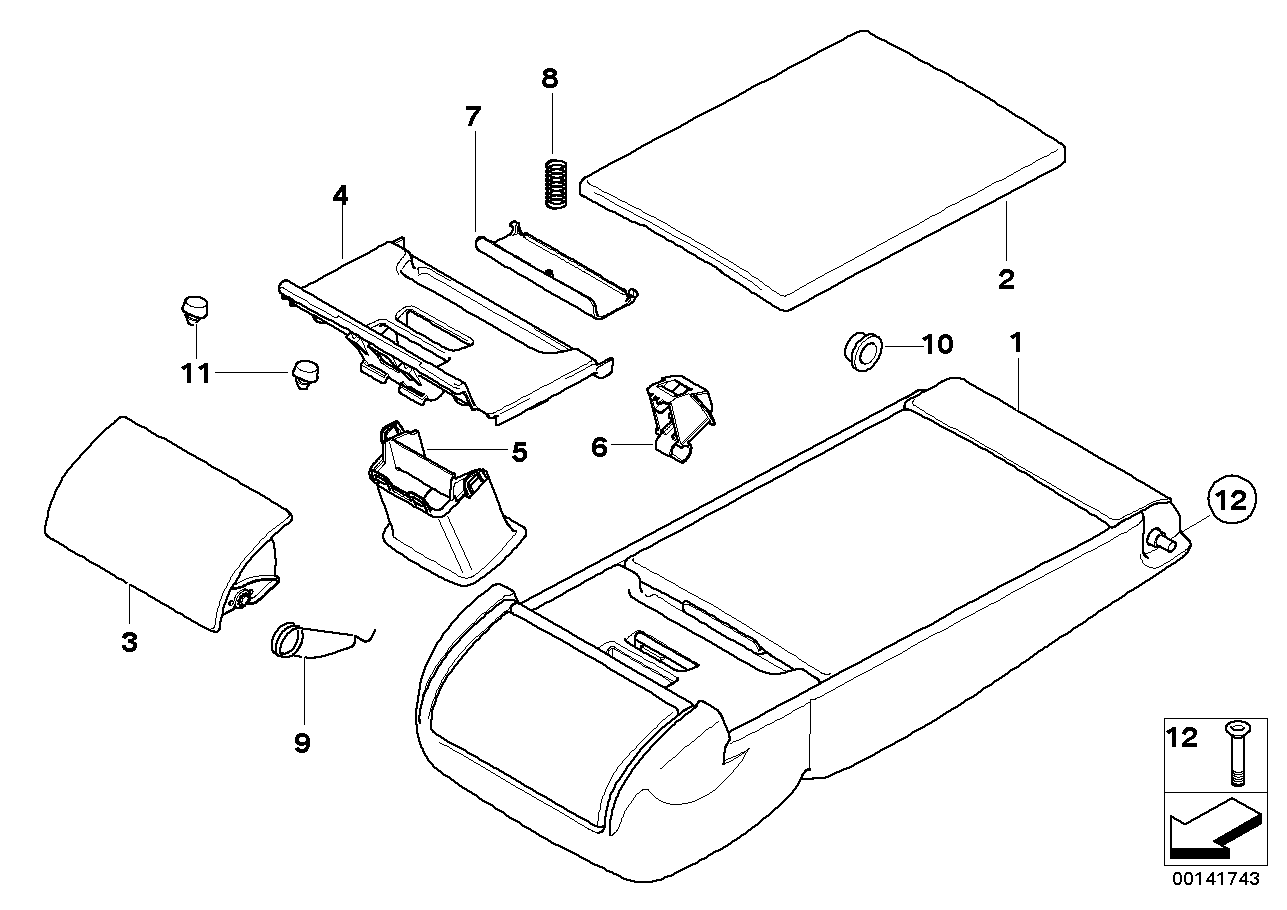 8
7
4
2
11
10
1
5
6
12
3
9
12
00141743