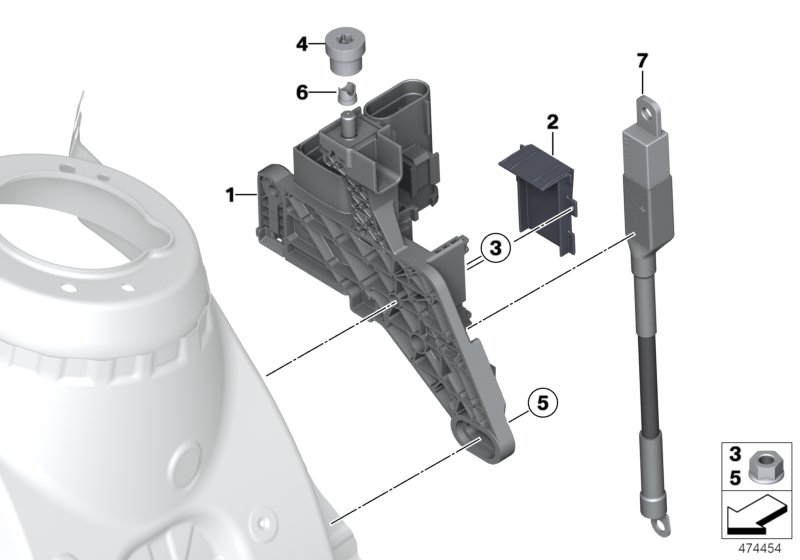 4
6
7
2
1
3
5
3
5
474454