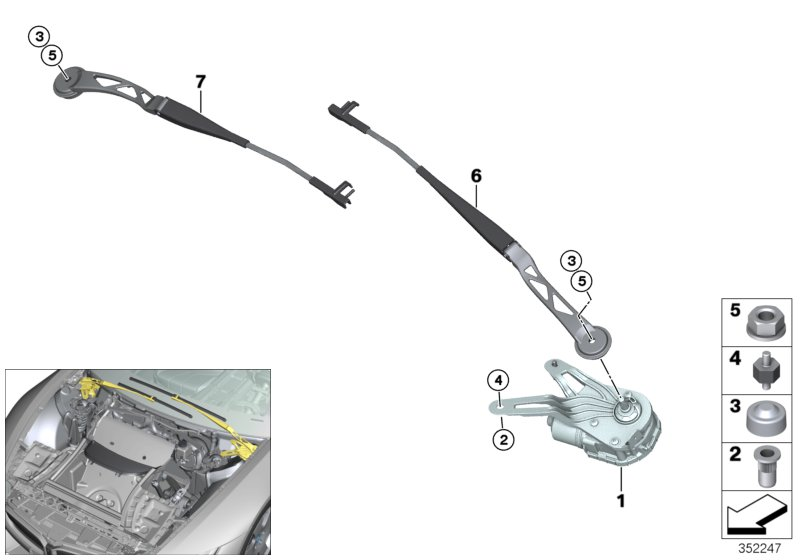 3
5
7
6
3
5
4
2
1
5
4
3
2
352247