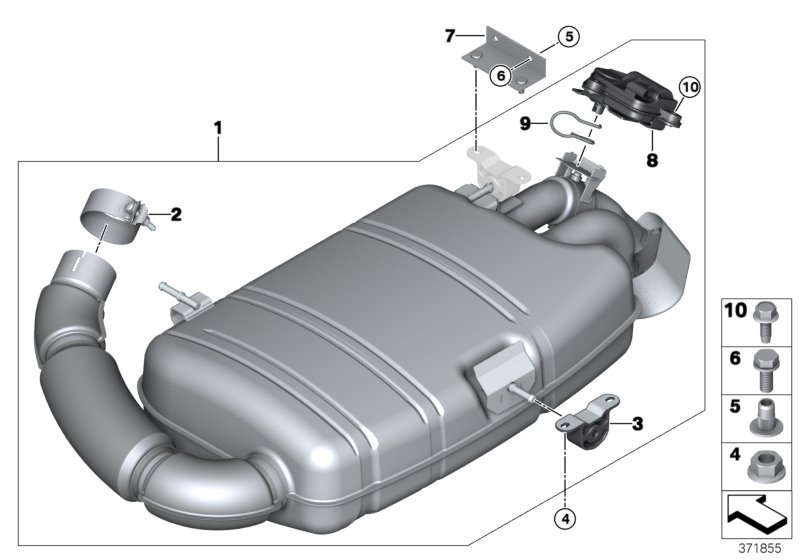 7
5
6
10
9
8
1
2
3
4
10
6
5
4
371855