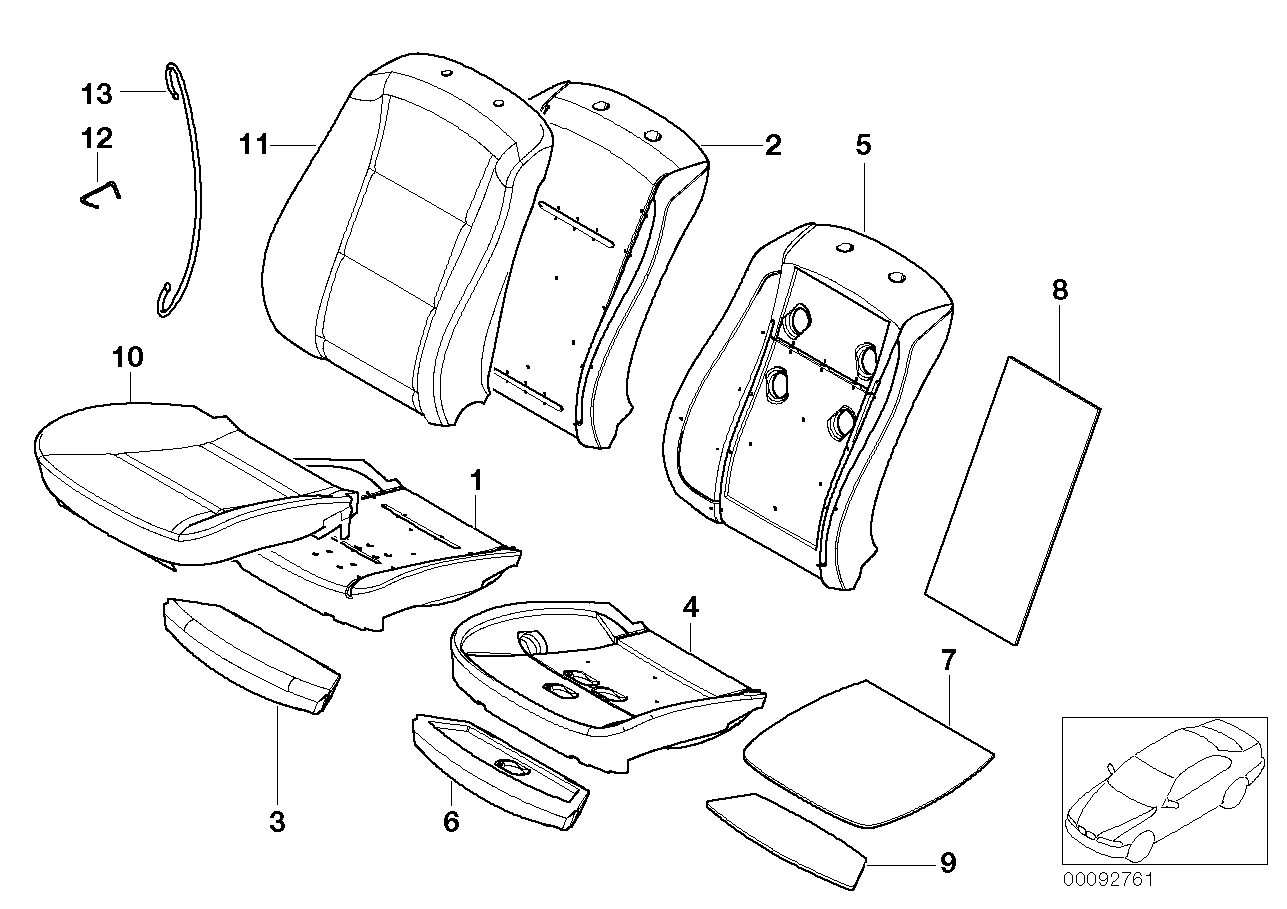 13
12
11
2
5
8
10
1
4
7
3
6
9
00092761