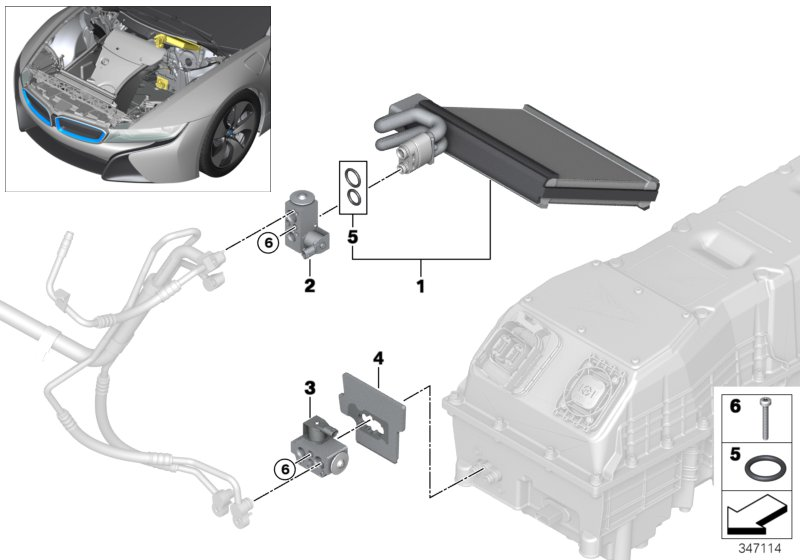 6
5
2
1
4
3
6
6
5
347114