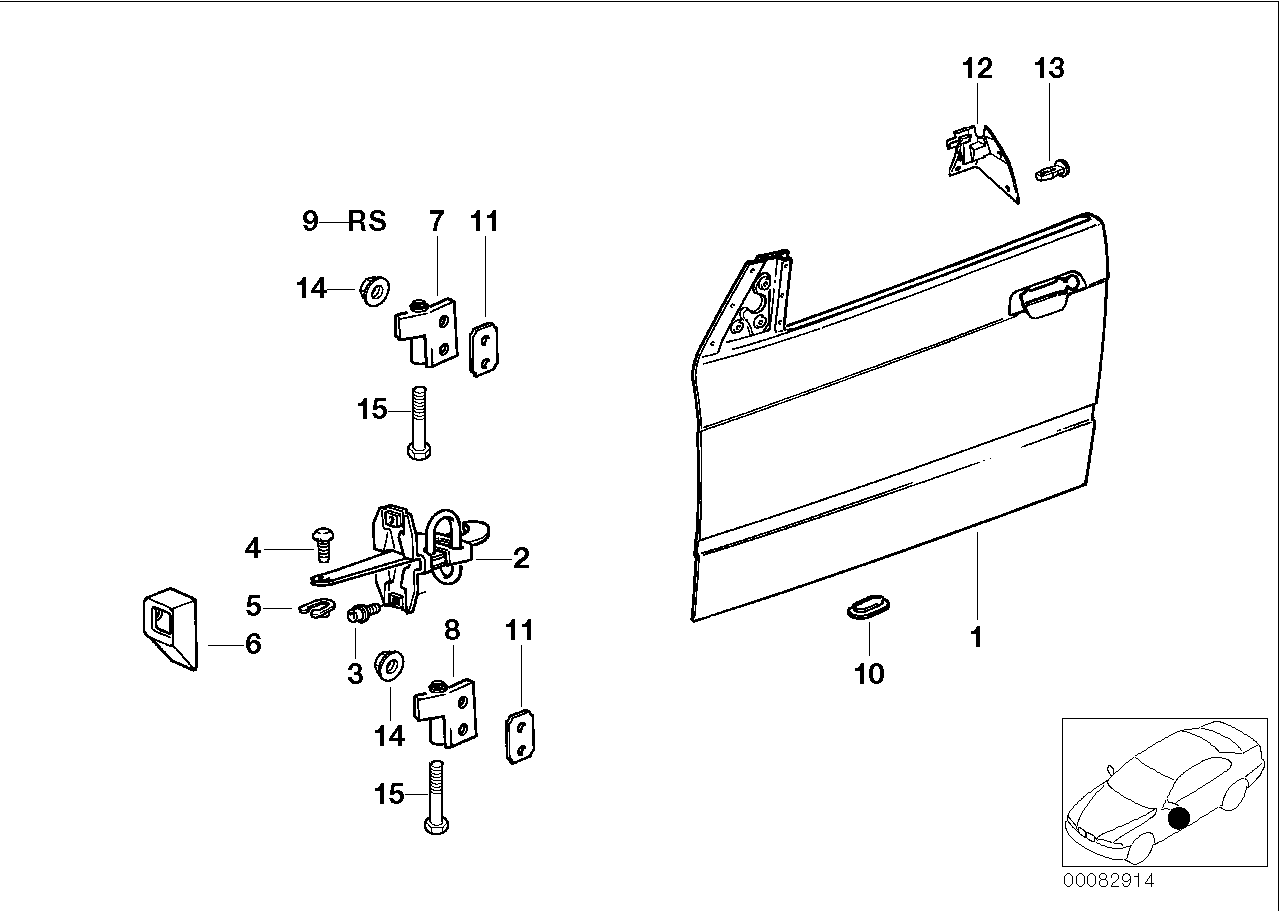 12
13
9—RS
7
11
14
15
4
2
5
6
3
8
11
14
15
10
1
00082914