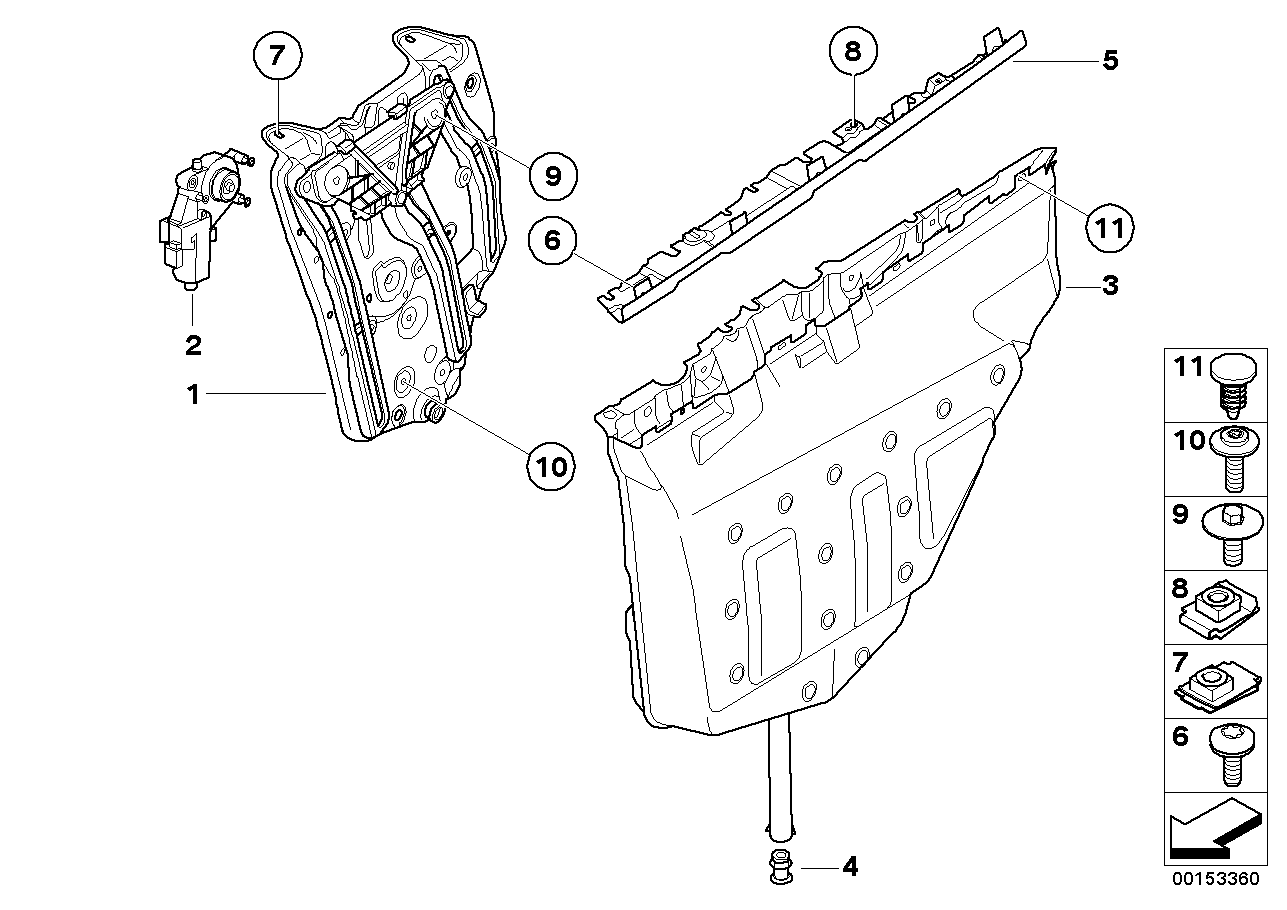 7
8
5
9
6
11
3
2
1
10
4
11
10
9
8
7
6
00153360