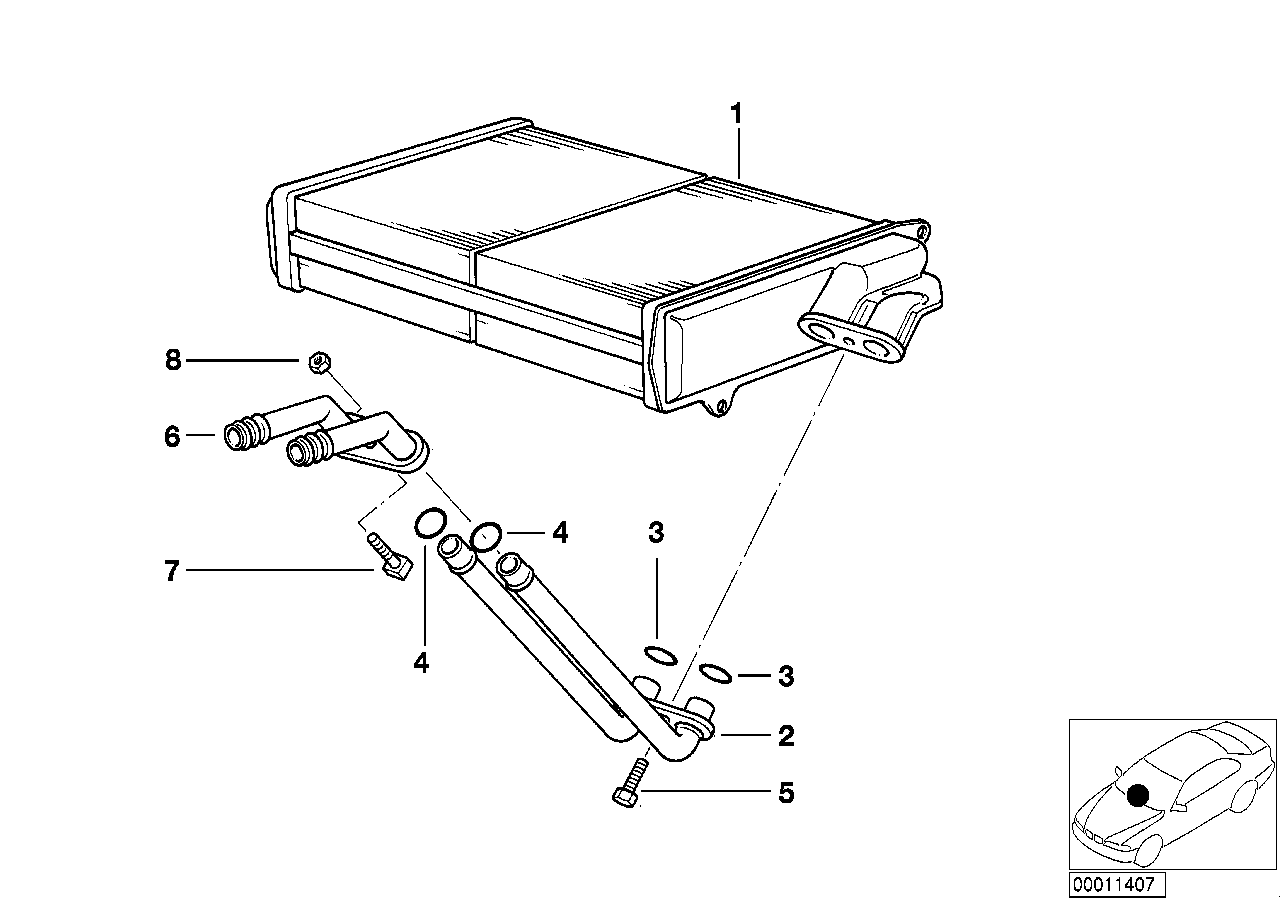 1
8
6
4
3
7
4
3
2
5
00011407