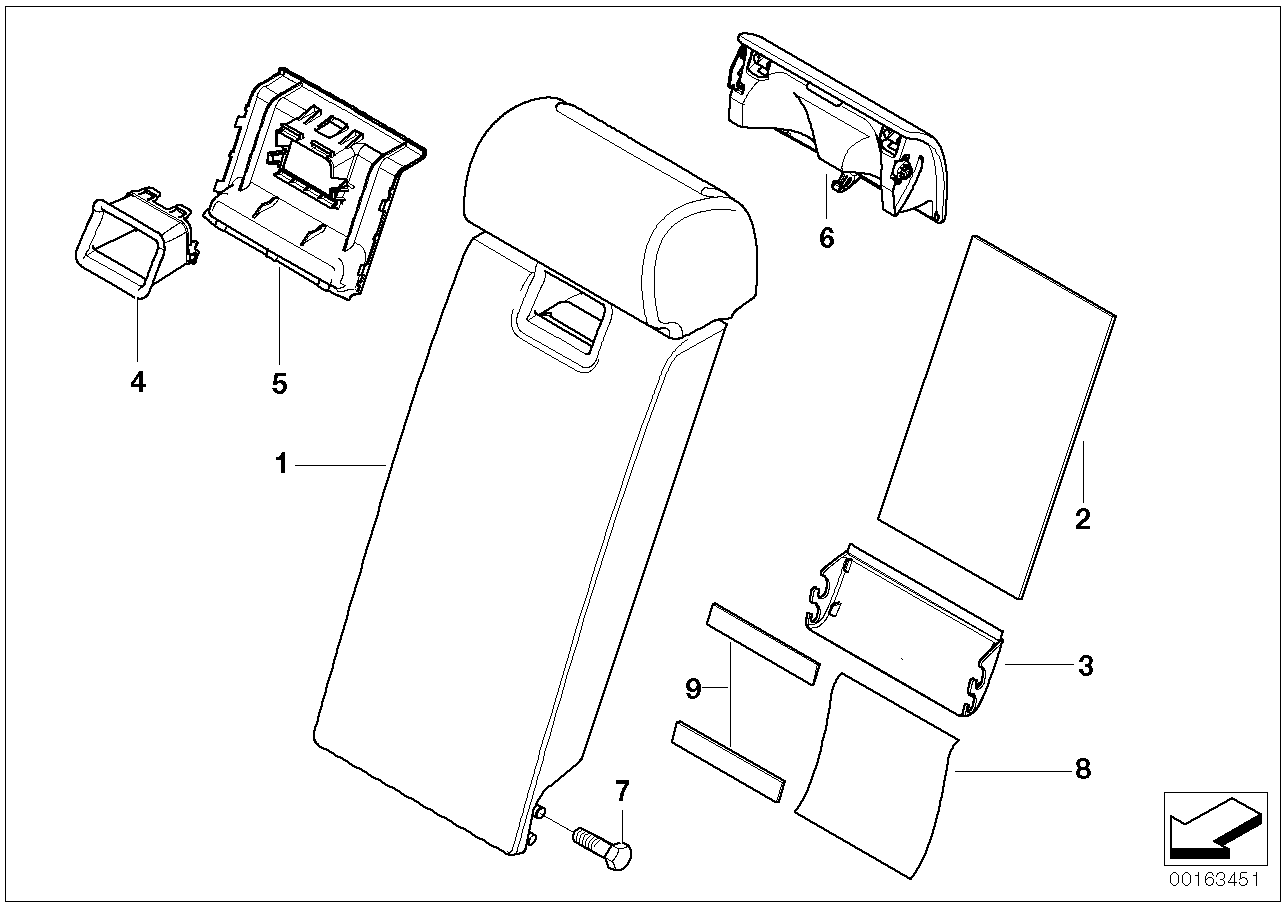 6
4
5
1
2
3
9
8
7
00163451