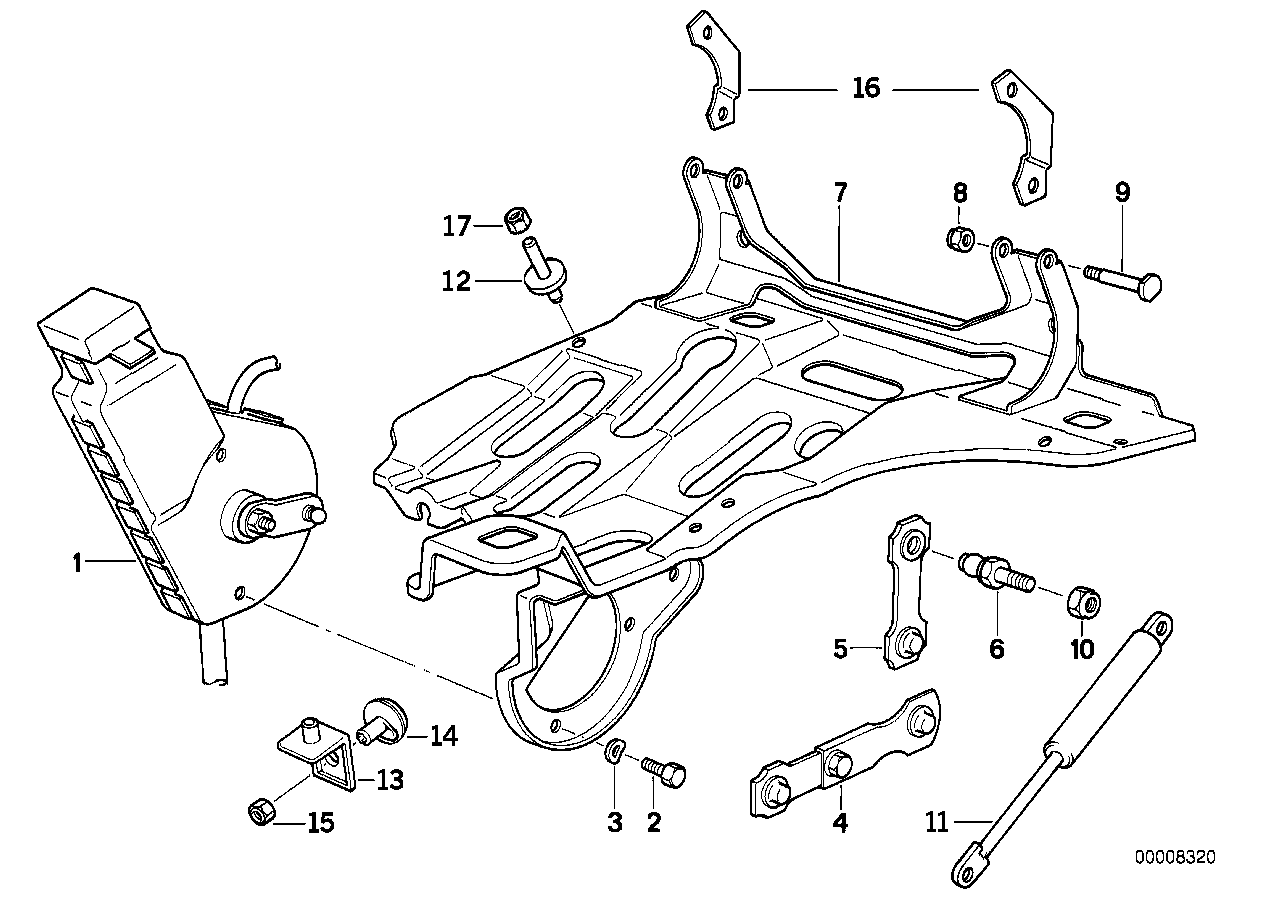 16
7
8
9
17
12
1
5
6
10
14
13
15
3
2
4
11
00008320