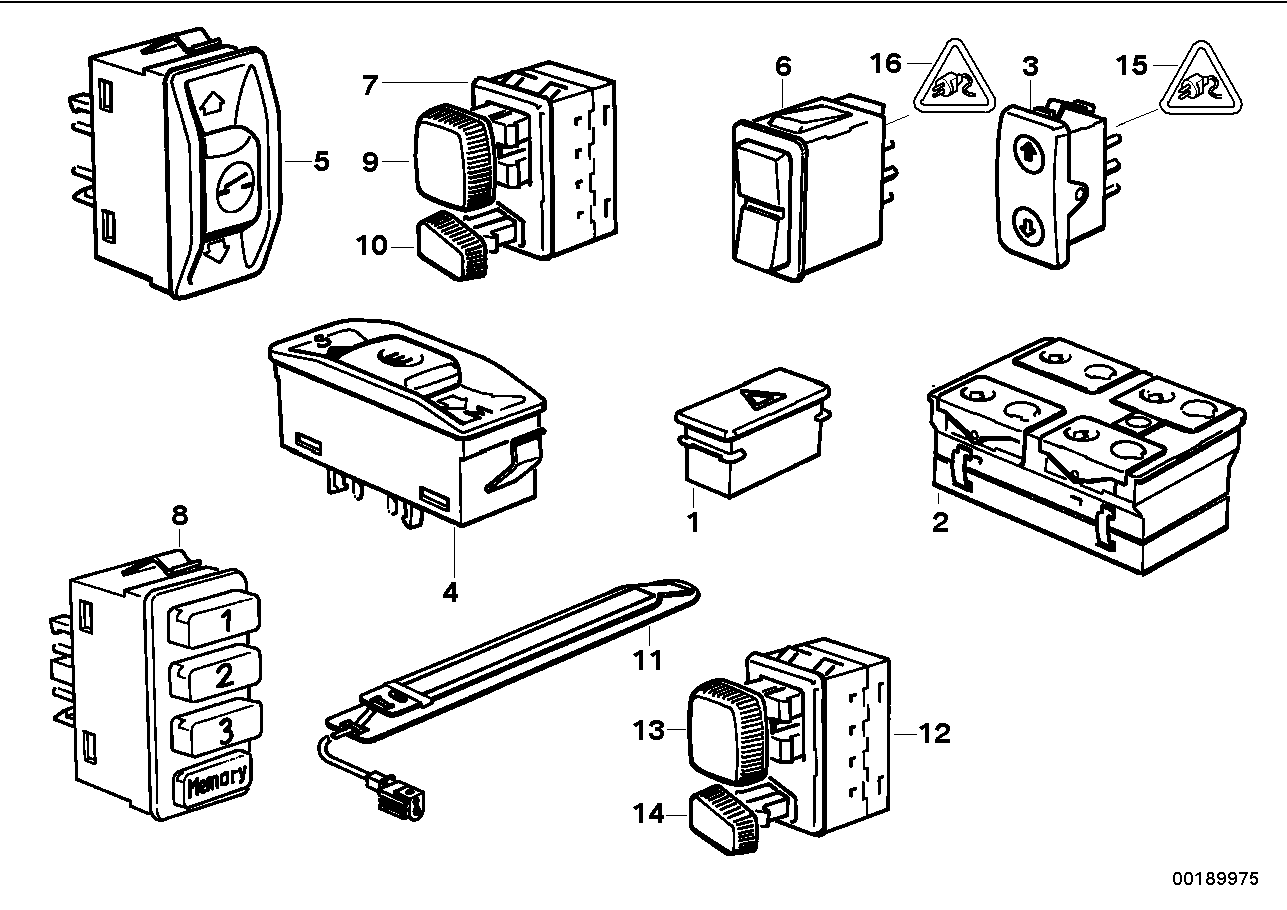 5
7
9
10
6
16
3
15
4
1
2
8
1
2
3
Memory
11
13
12
14
00189975