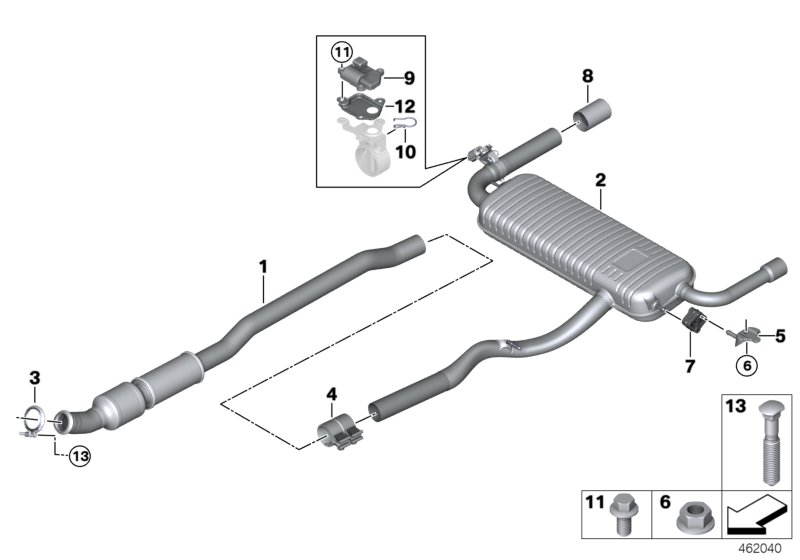 11
9
12
10
8
2
1
5
6
7
3
4
13
13
11
6
462040