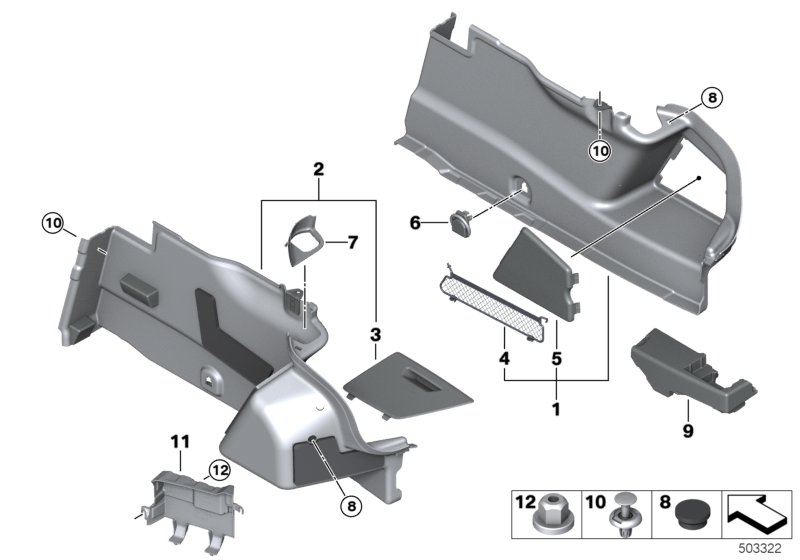 8
10
2
10
7
6
3
4
5
1
9
11
12
8
12
10
8
503322