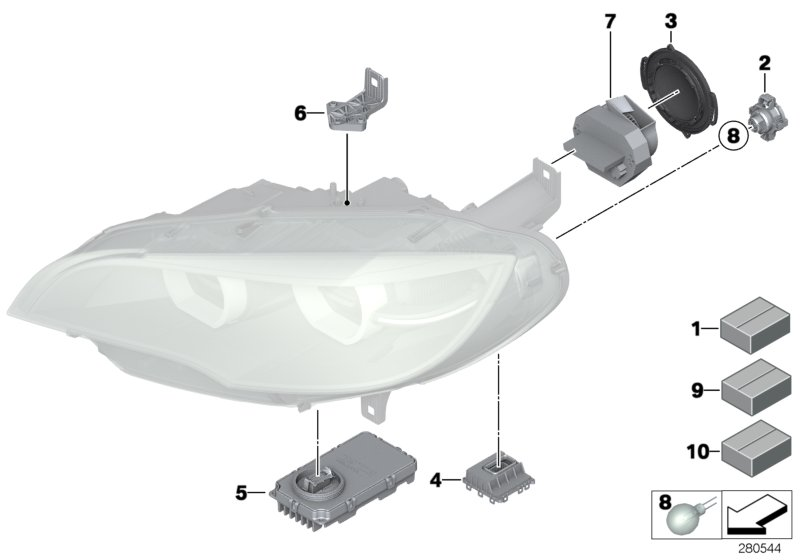 7
3
2
6
8
1
9
10
5
4
8
280544