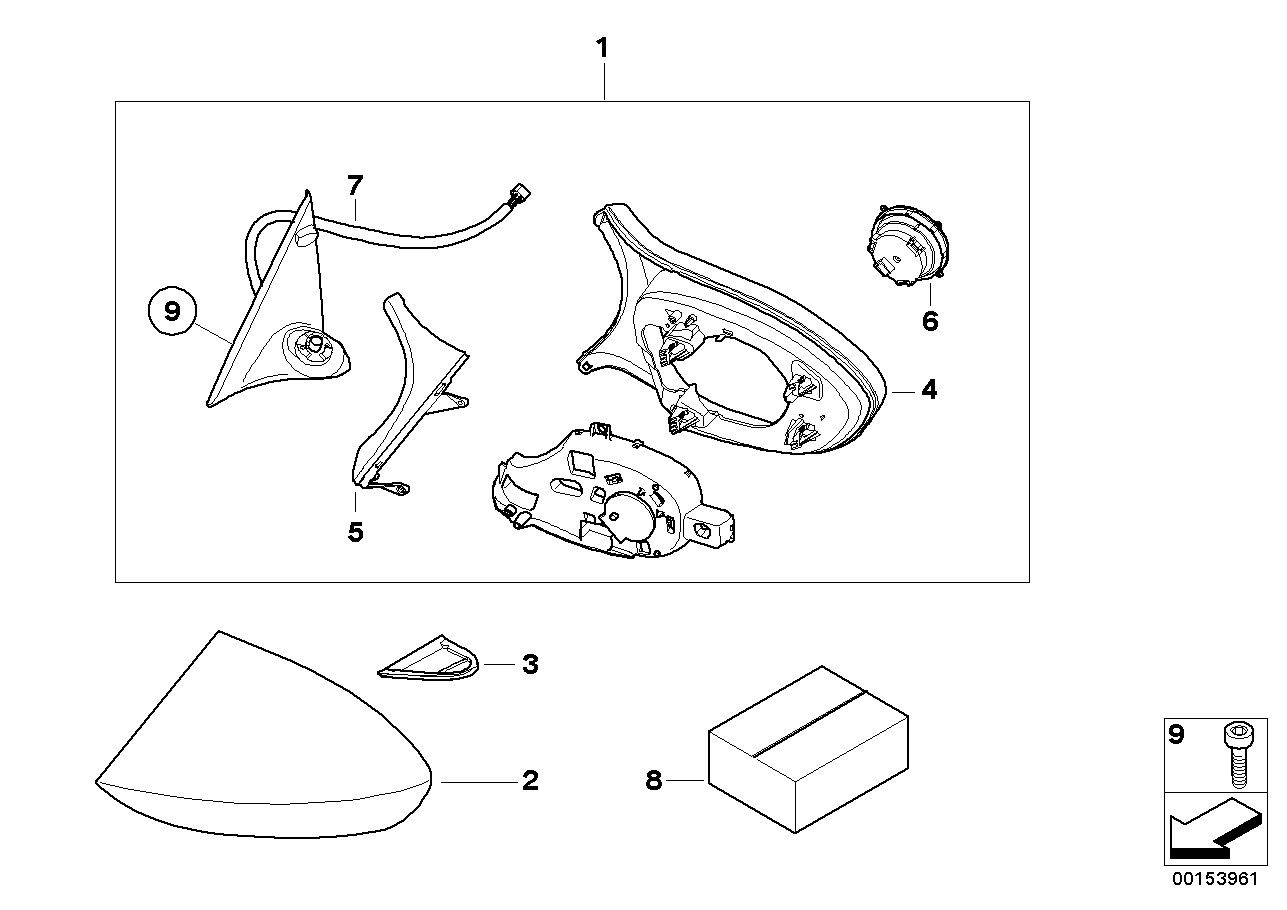 1
7
9
6
4
5
3
2
8
9
00153961