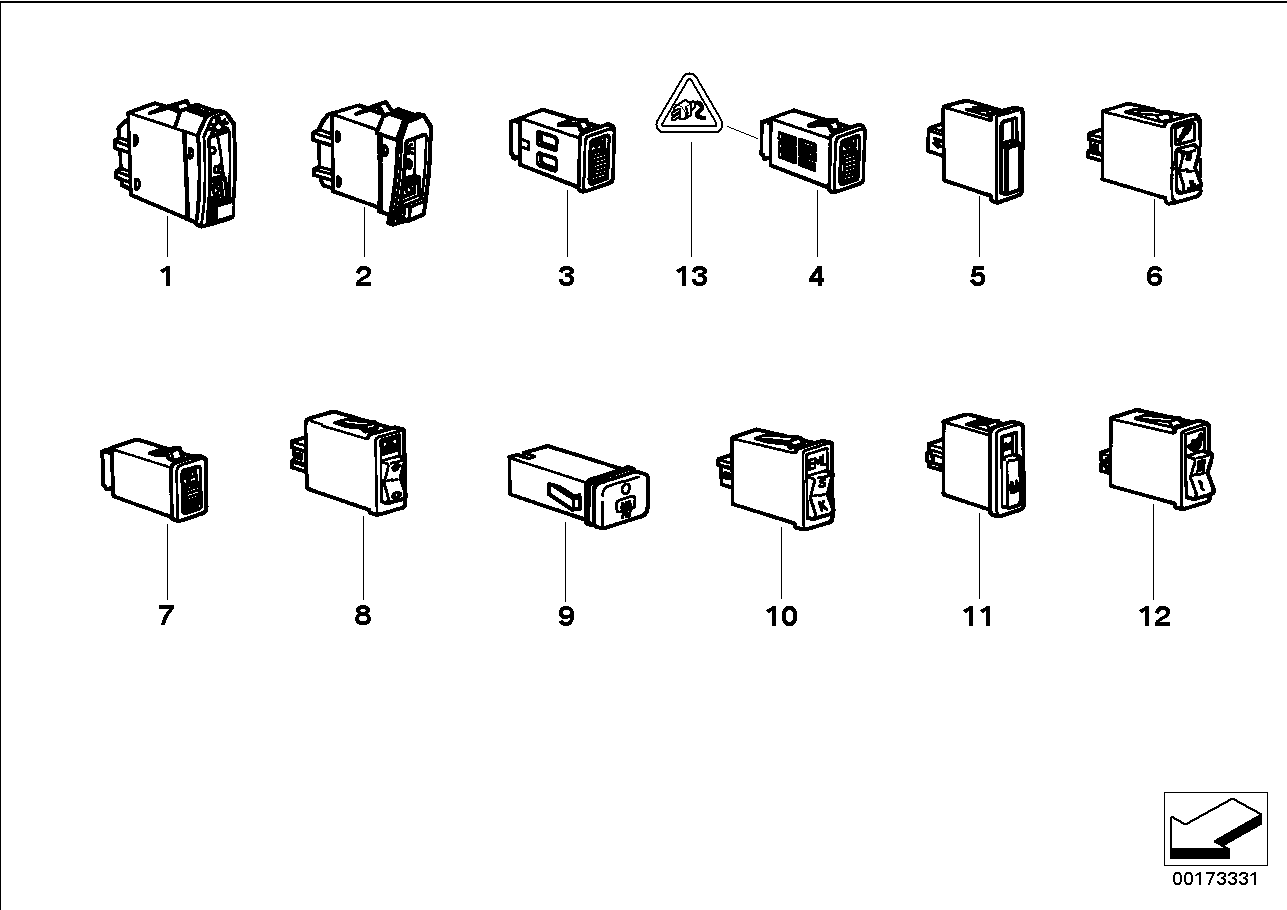 1
2
3
13
4
5
6
7
8
9
10
11
12
00173331