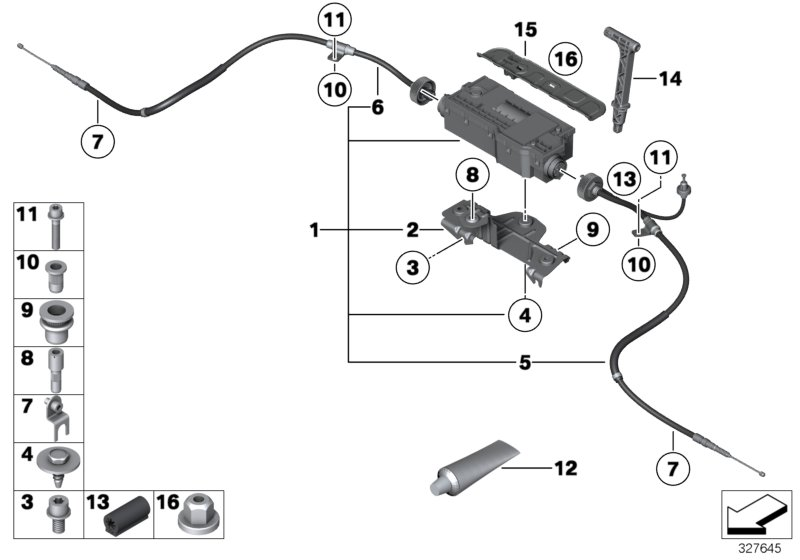 11
15
16
14
10
6
7
8
13
11
1
2
9
3
10
4
5
7
12
11
10
9
8
7
4
3
13
16
327645