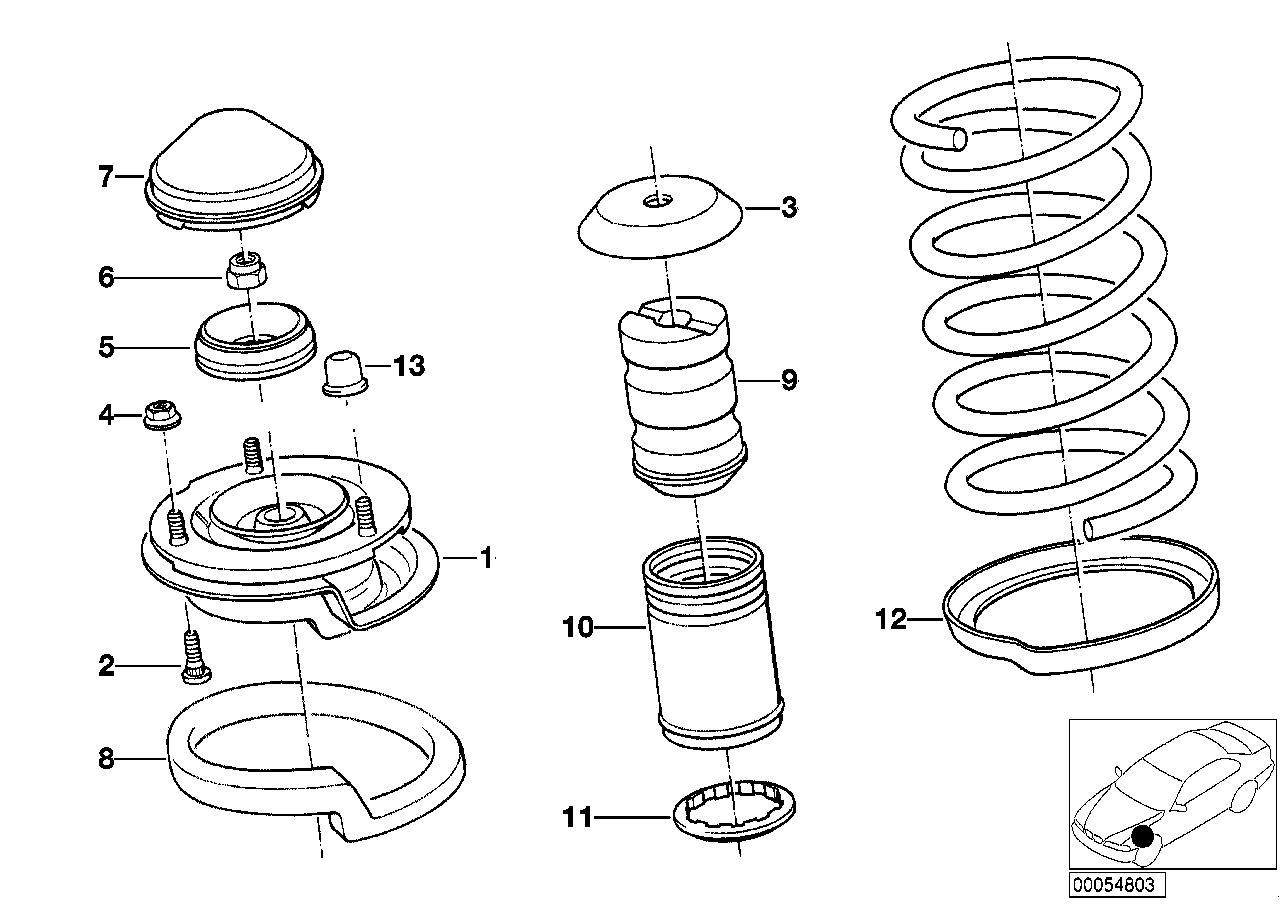 7
6
5
13
4
1
2
8
3
9
10
11
12
00054803