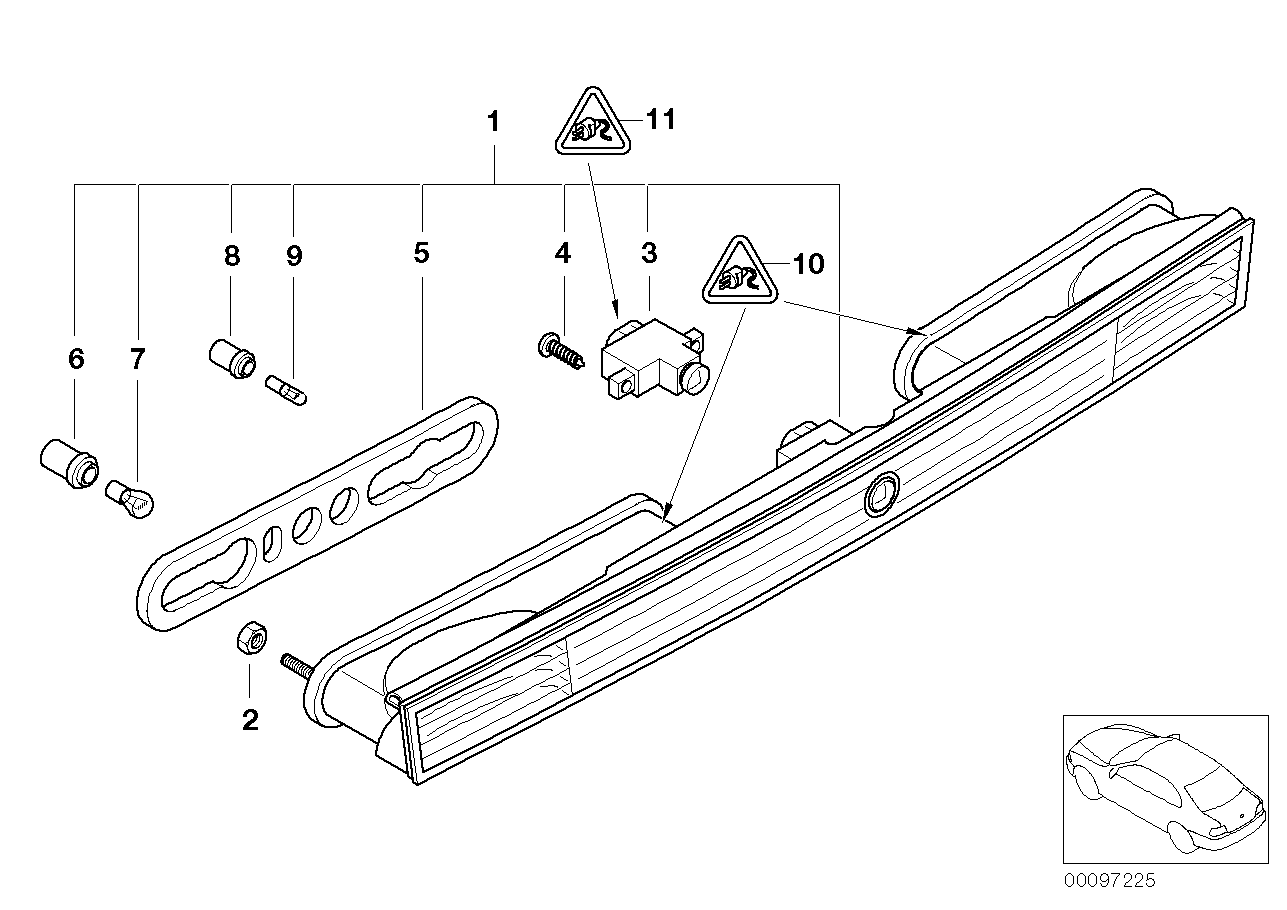 1
11
8
9
5
4
3
10
6
7
2
00097225